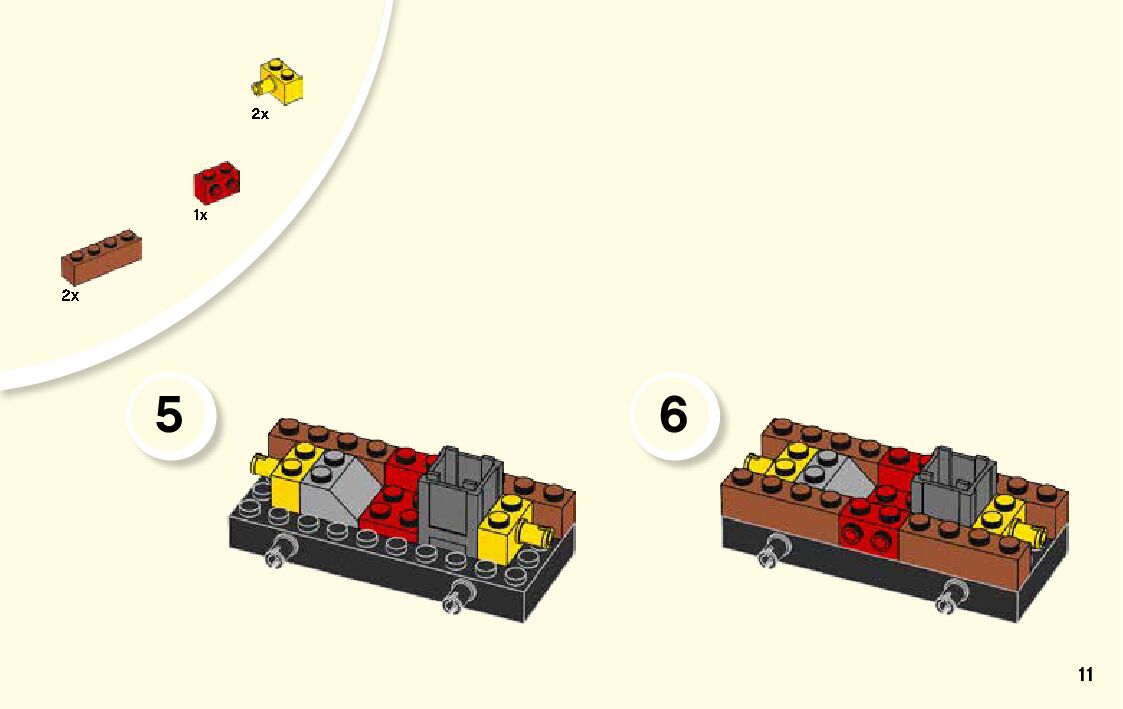 2x

1x

2x

5

6

11