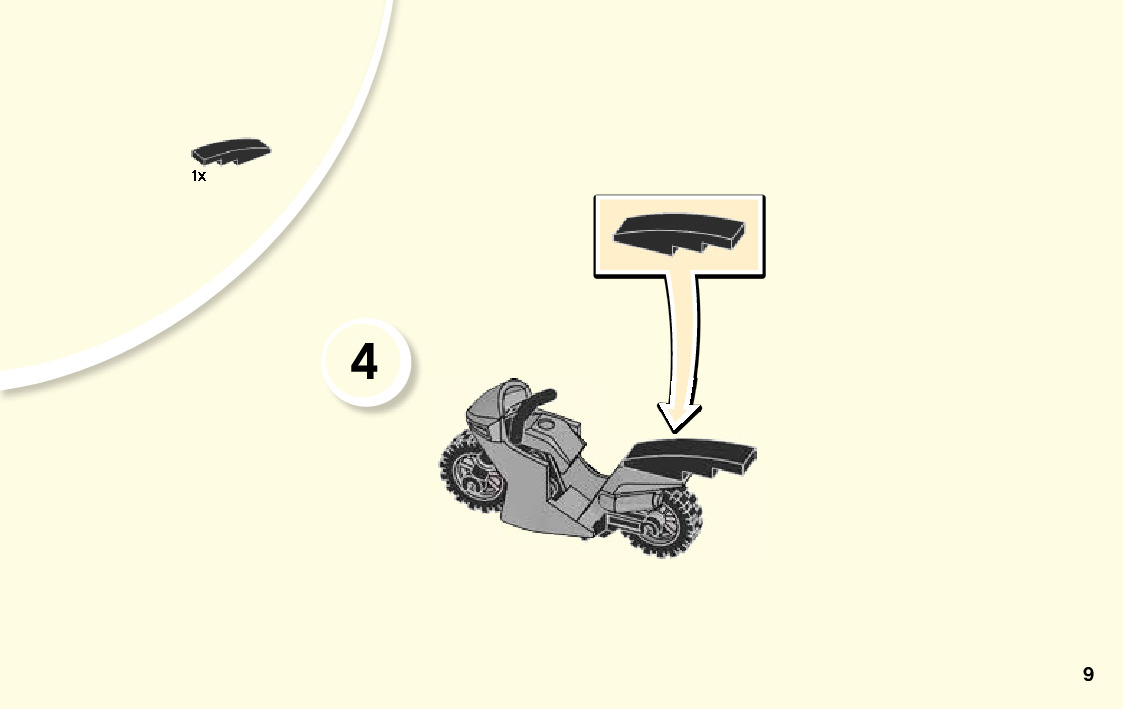 1x

4

9