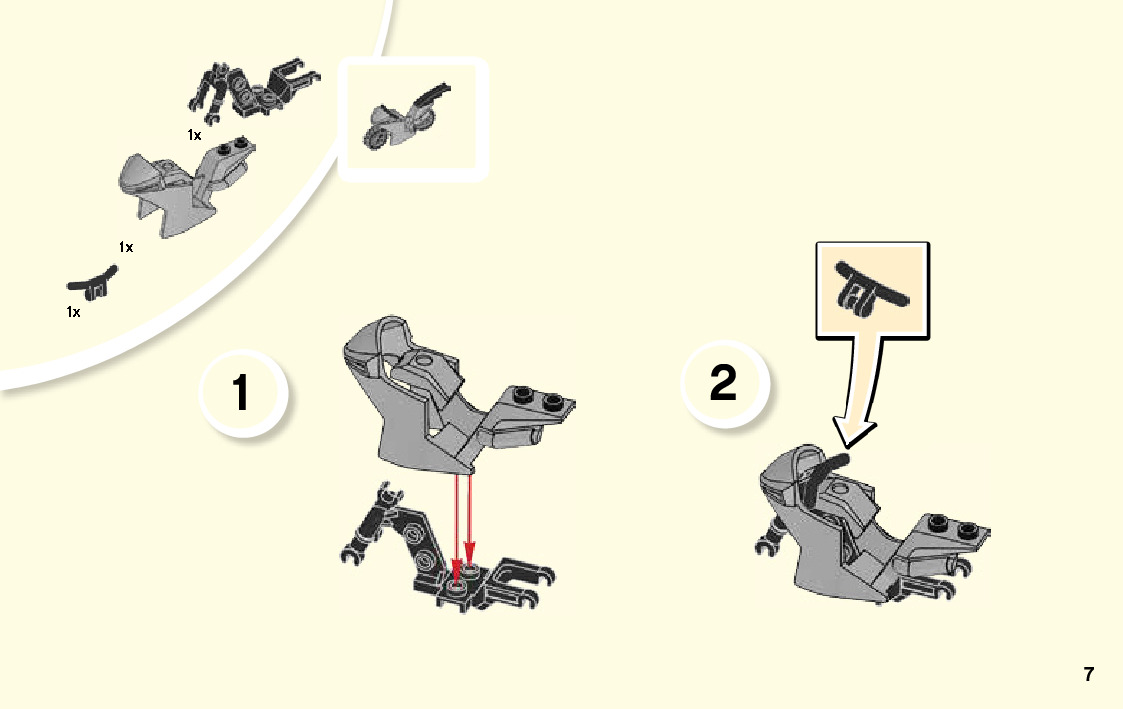 1x

1x

1x

1

2

7