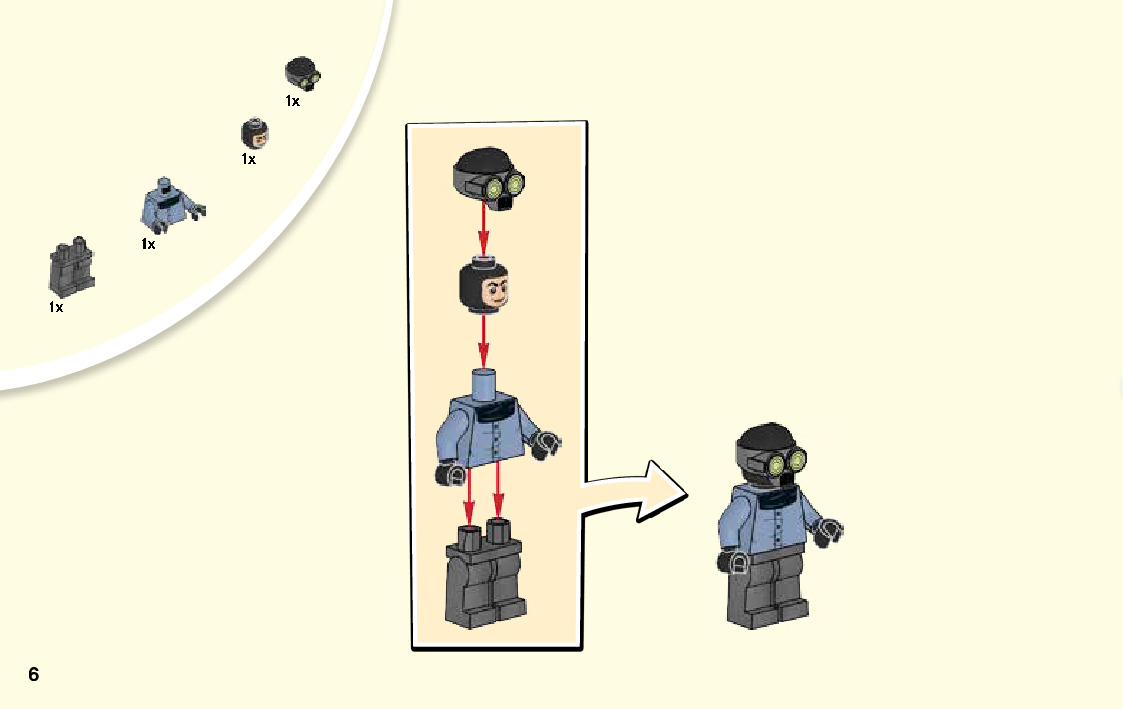 1x

1x

1x

1x

6