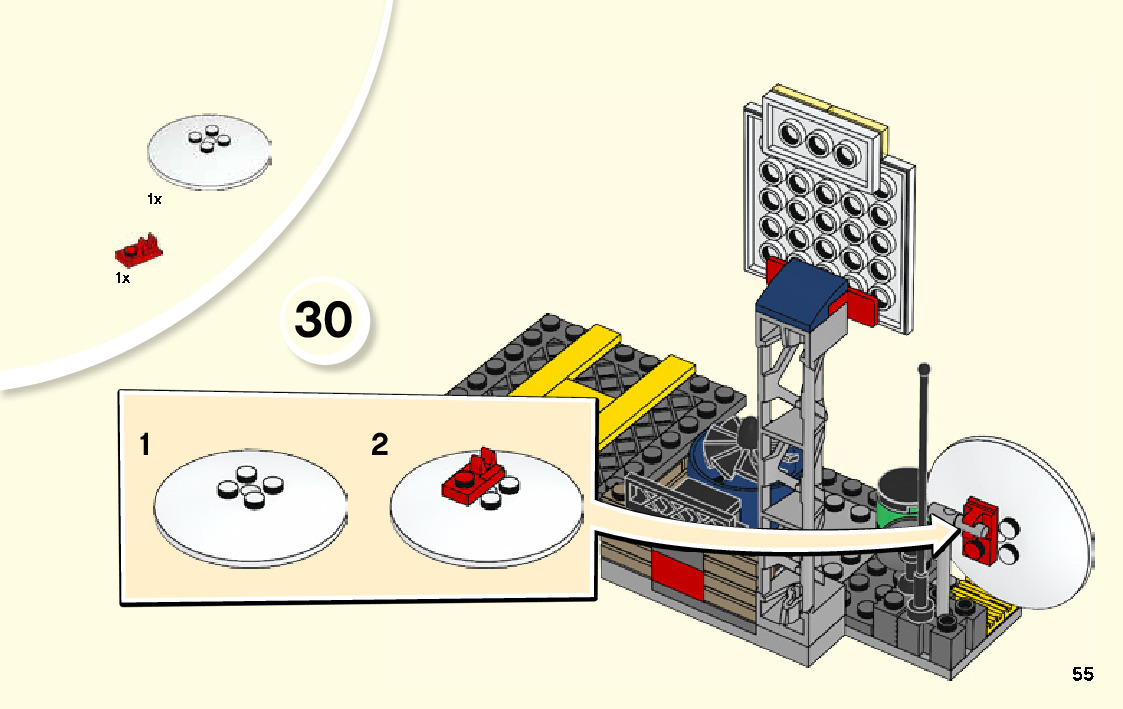 1x

1x

30

1

2

55