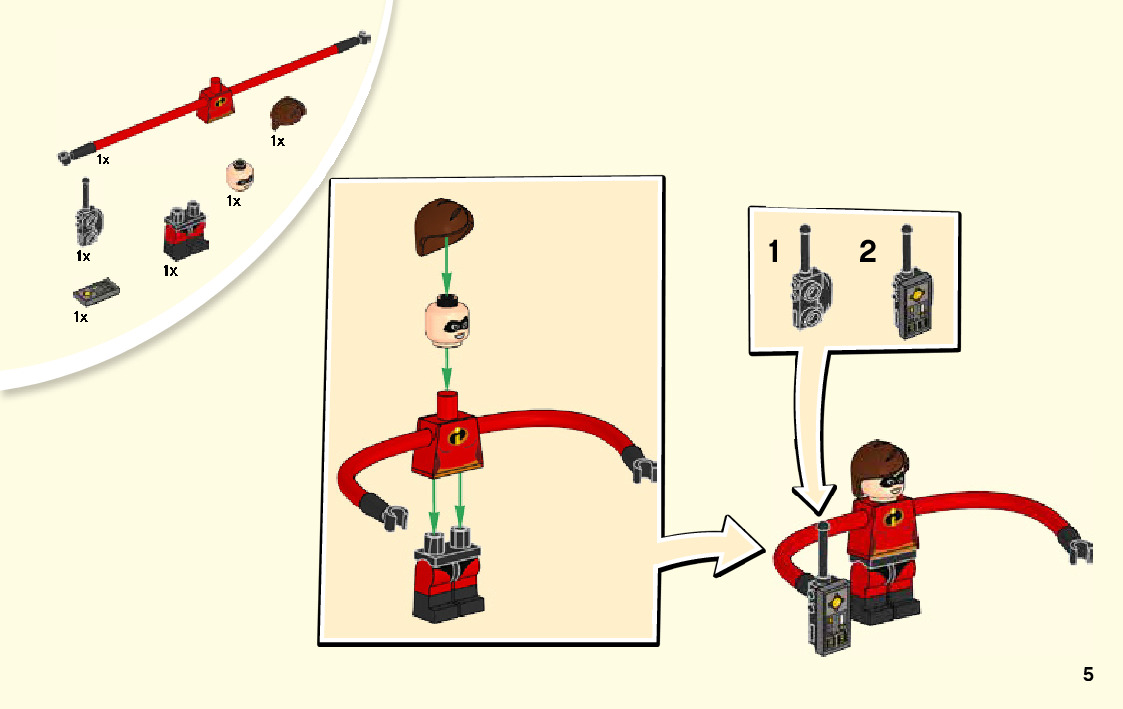 1x

1x

1x

1x

1x

1x

1

2

5