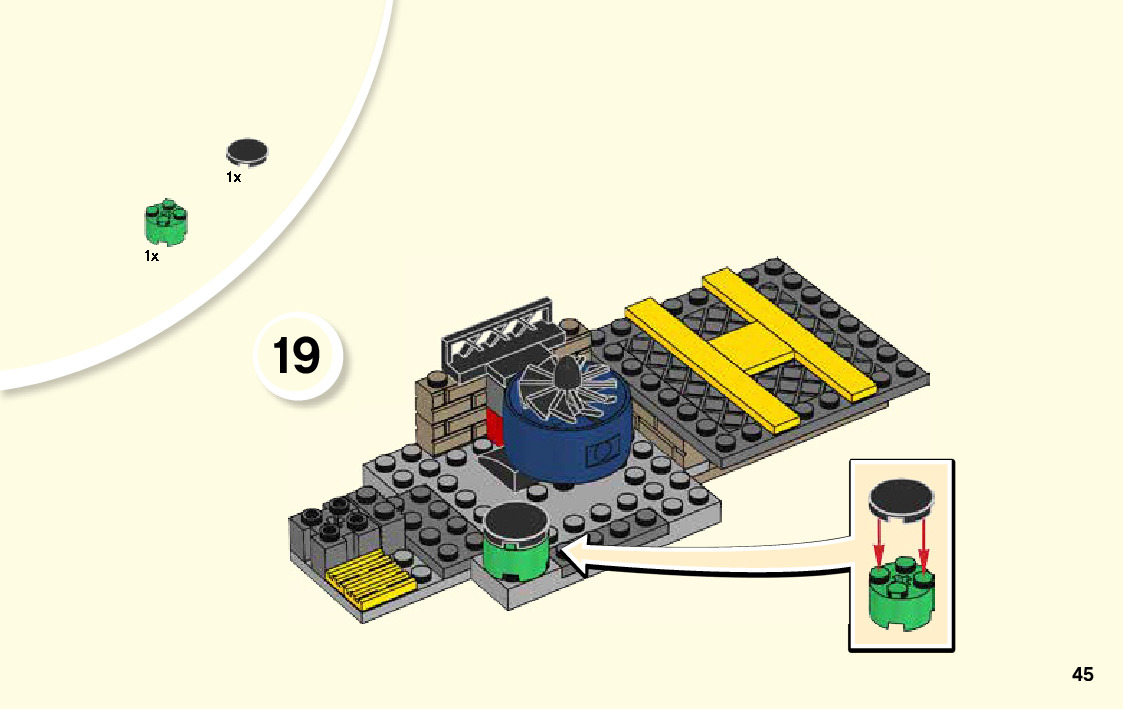 1x

1x

19

45