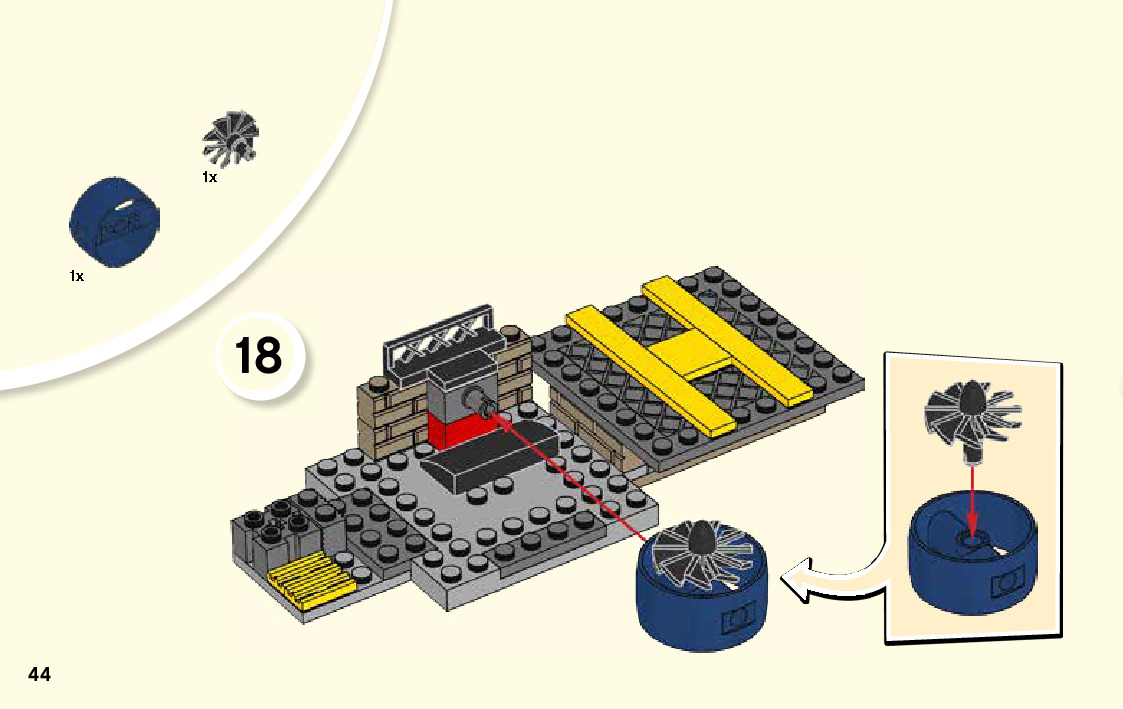 1x

1x

18

44