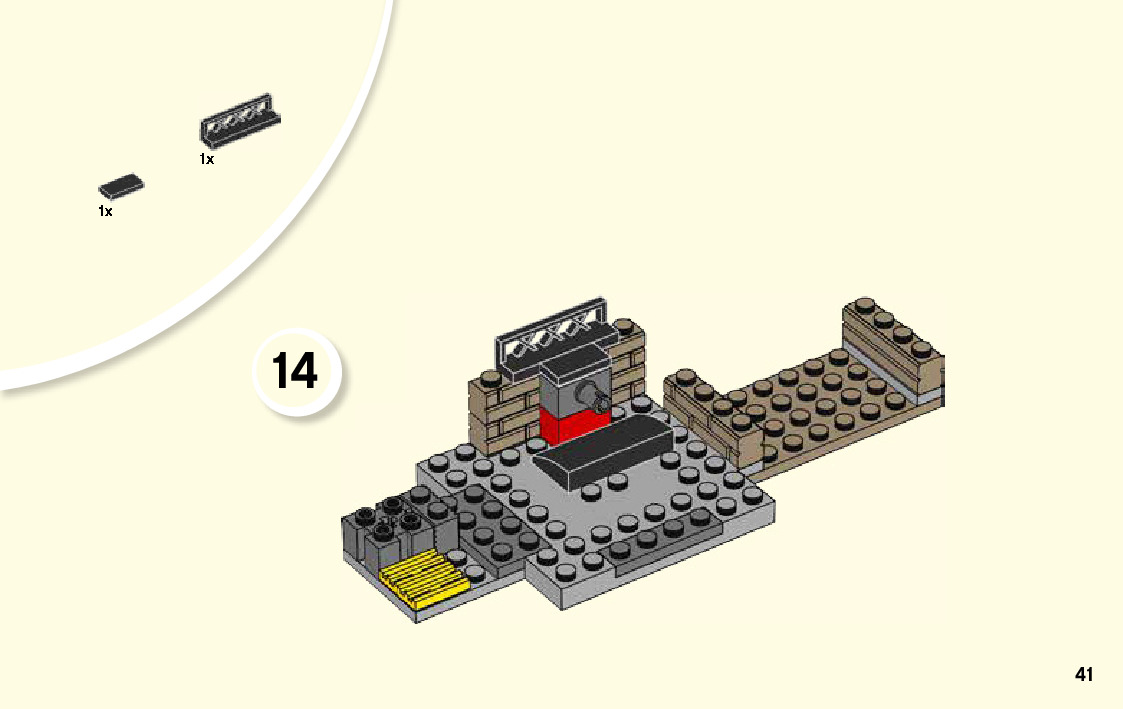 1x

1x

14

41