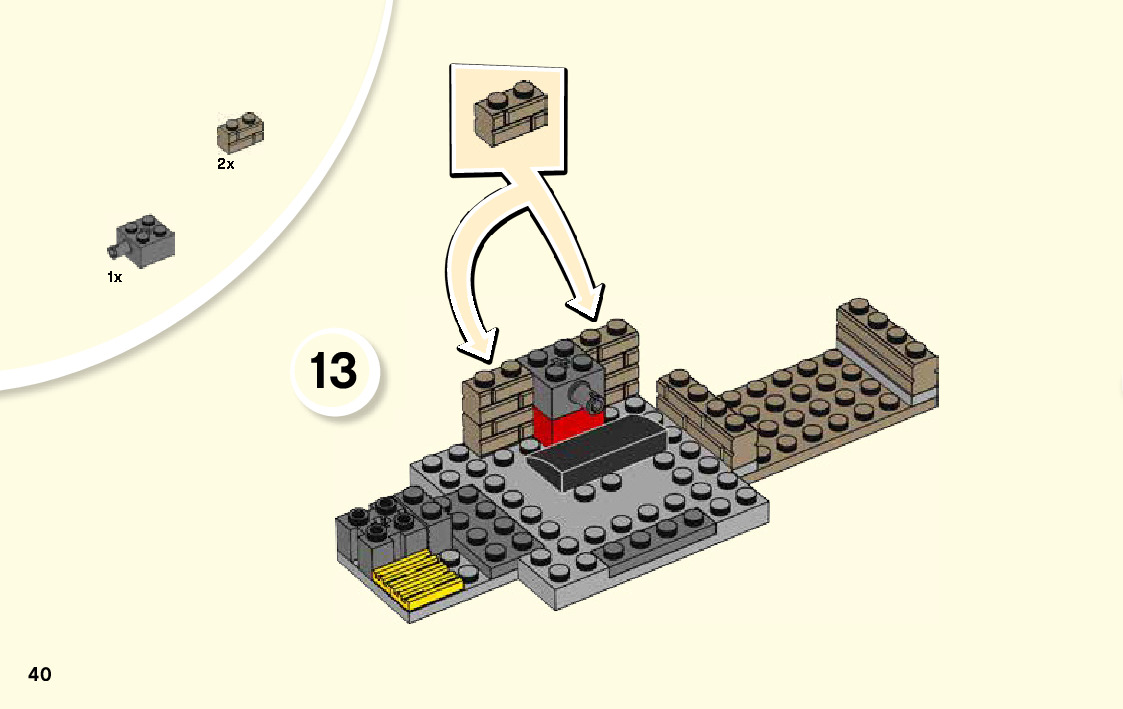 2x

1x

13

40