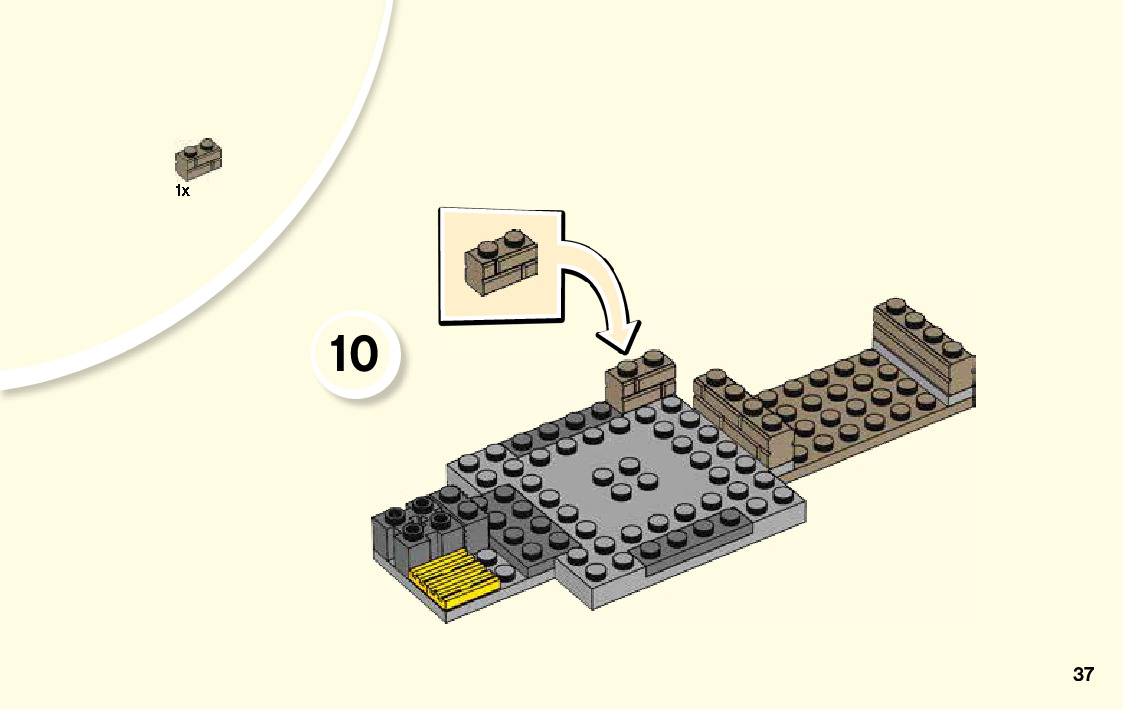 1x

10

37