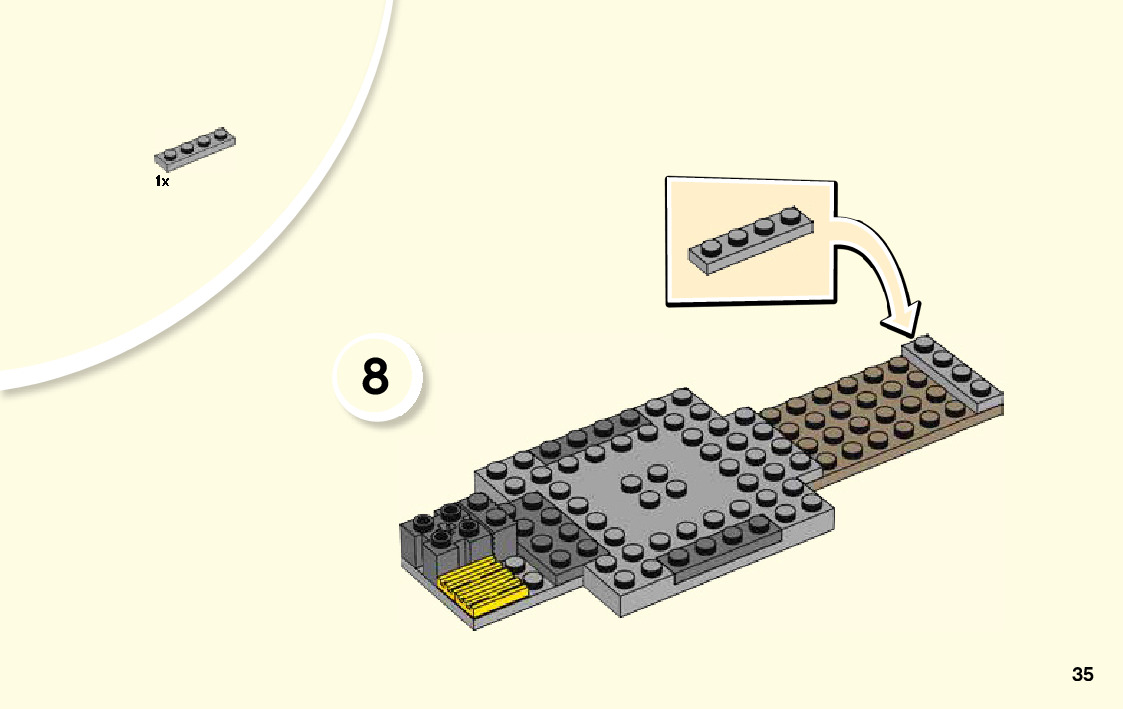 1x

8

35