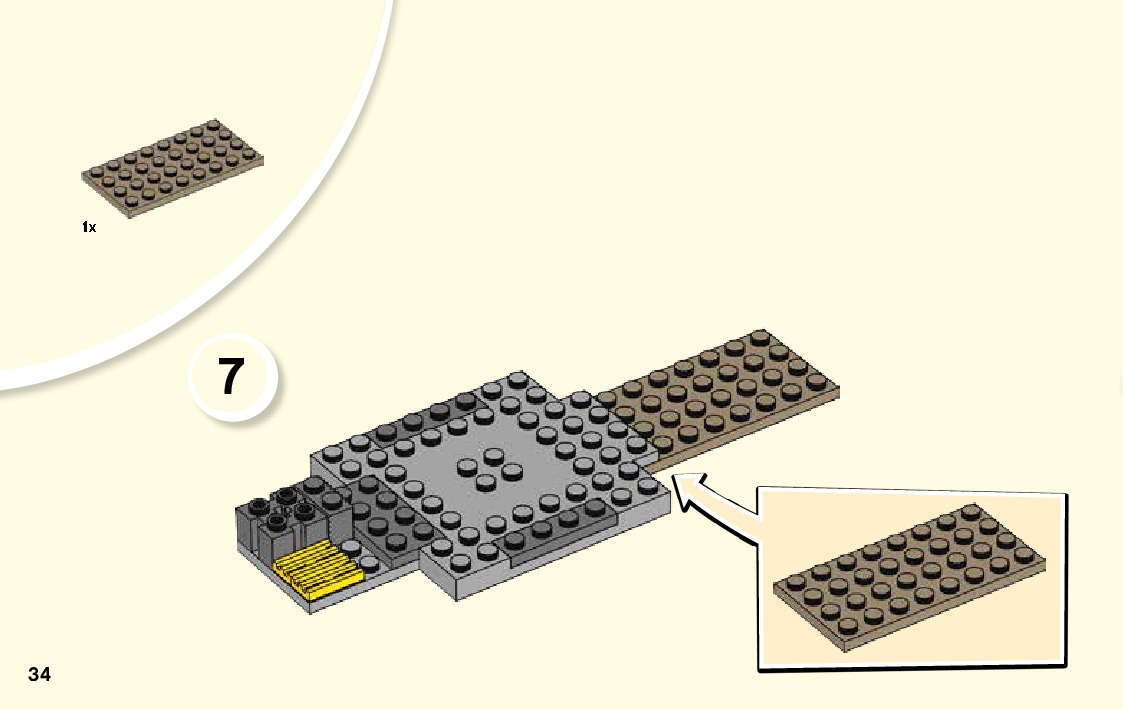 1x

7

34