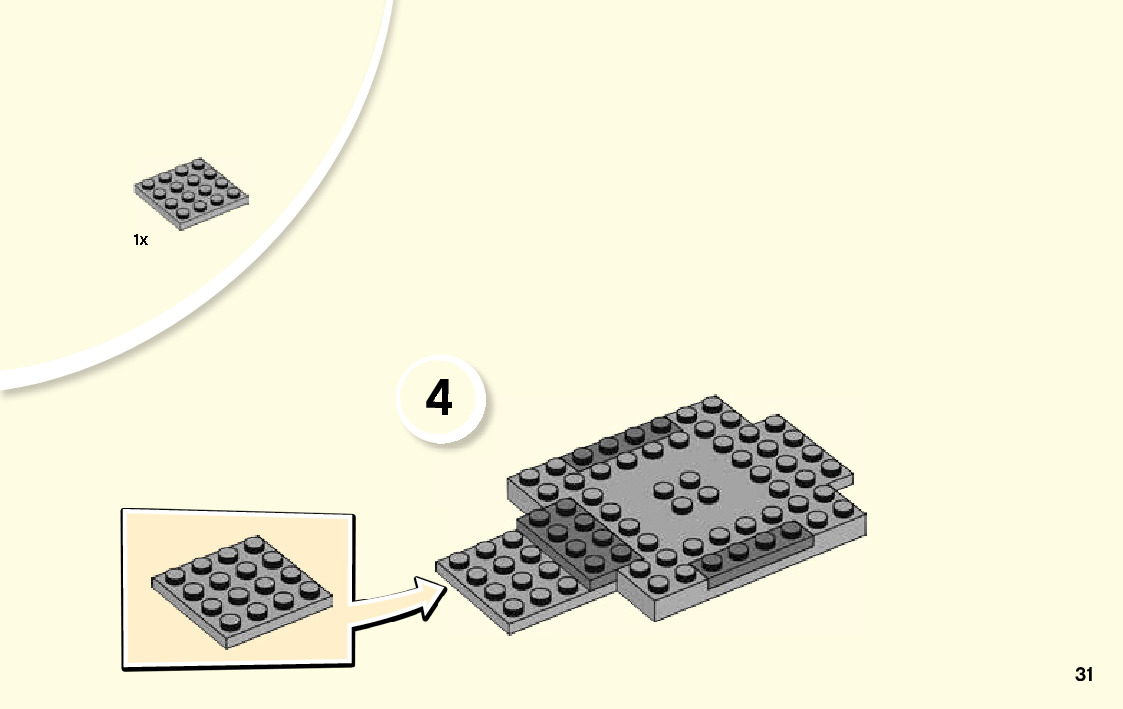 1x

4

31