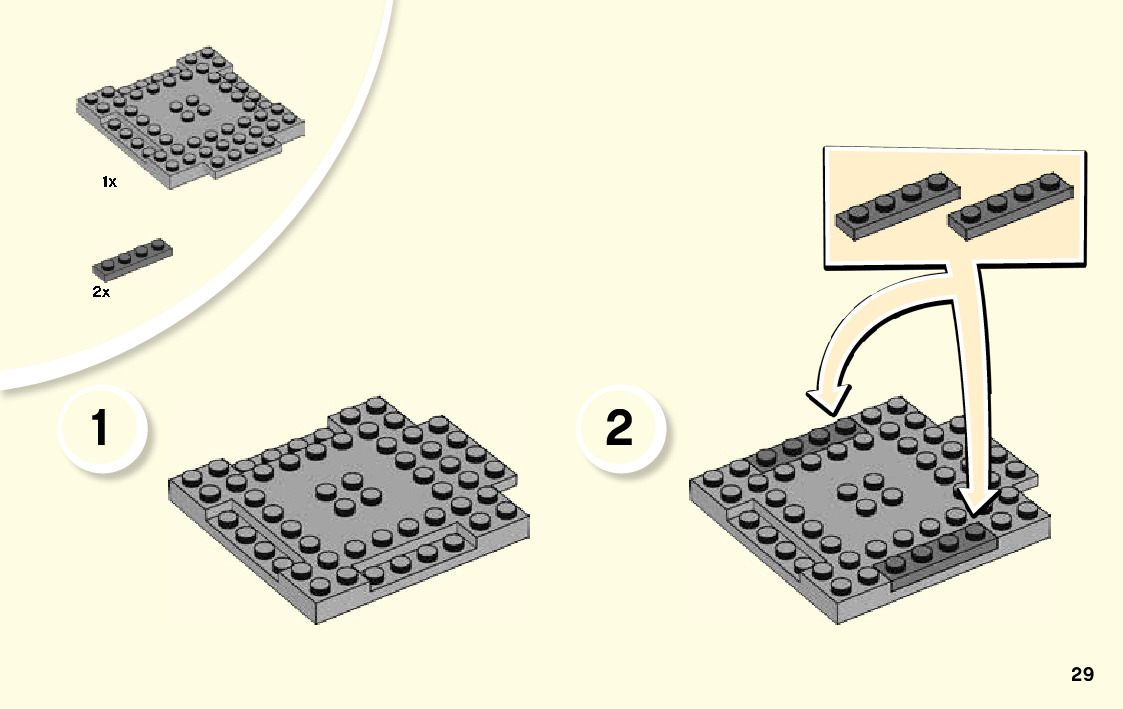 1x

2x

1

2

29