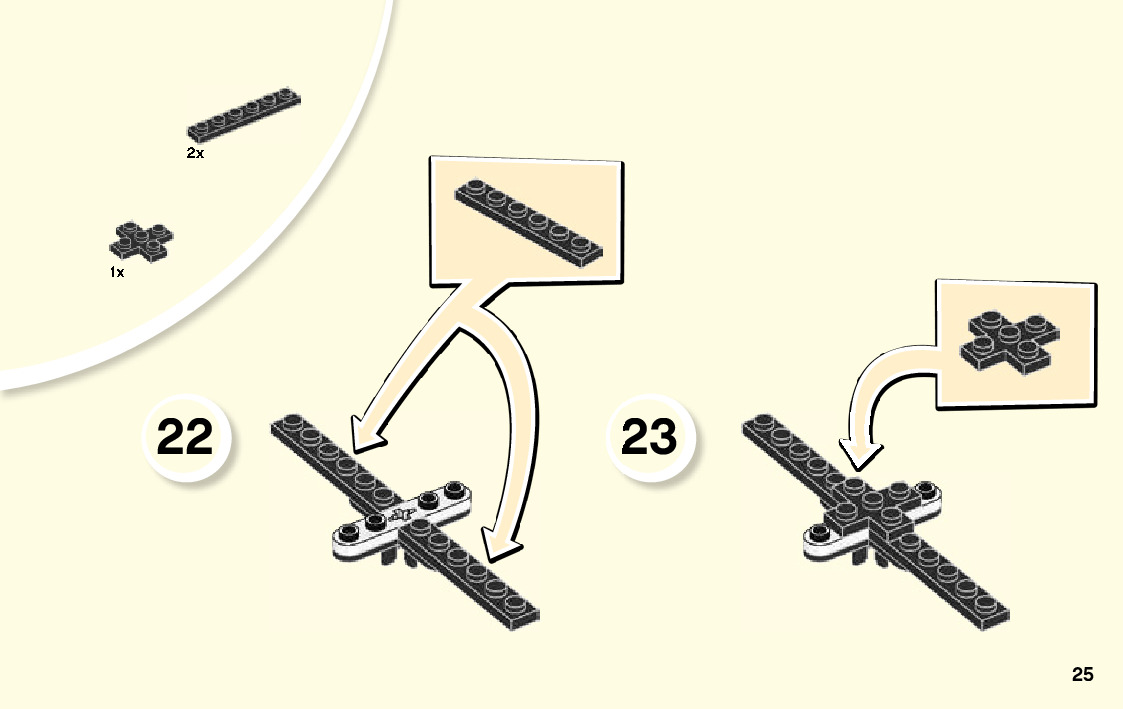 2x

1x

22

23

25