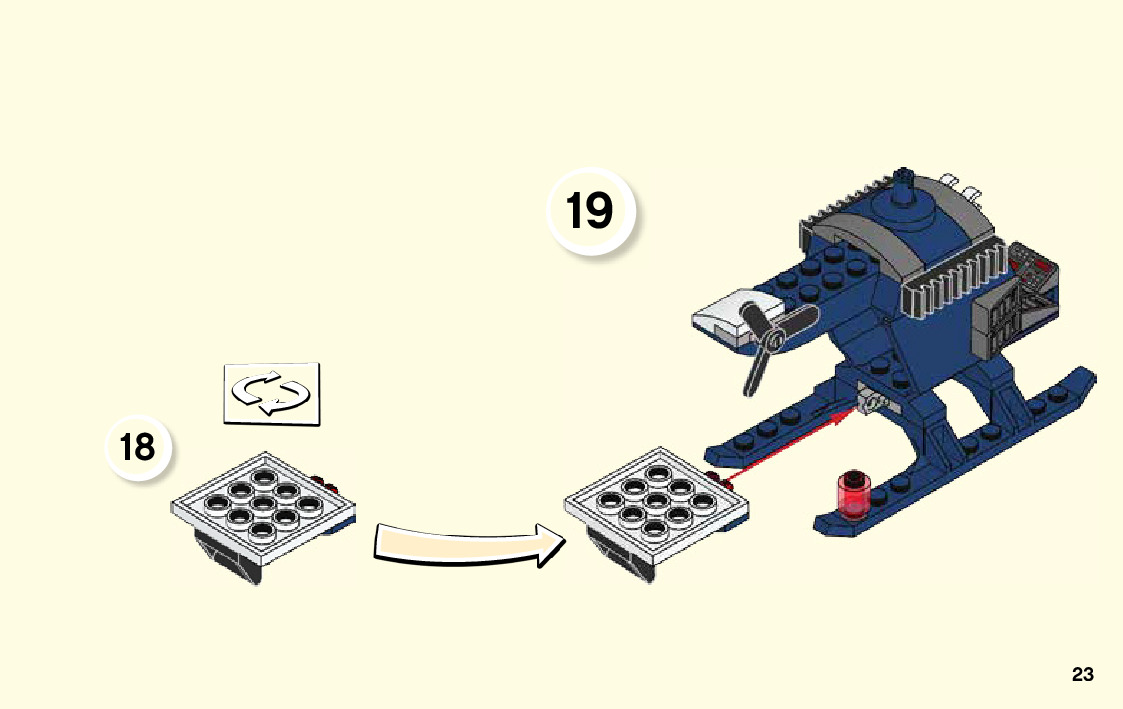 19

18

23