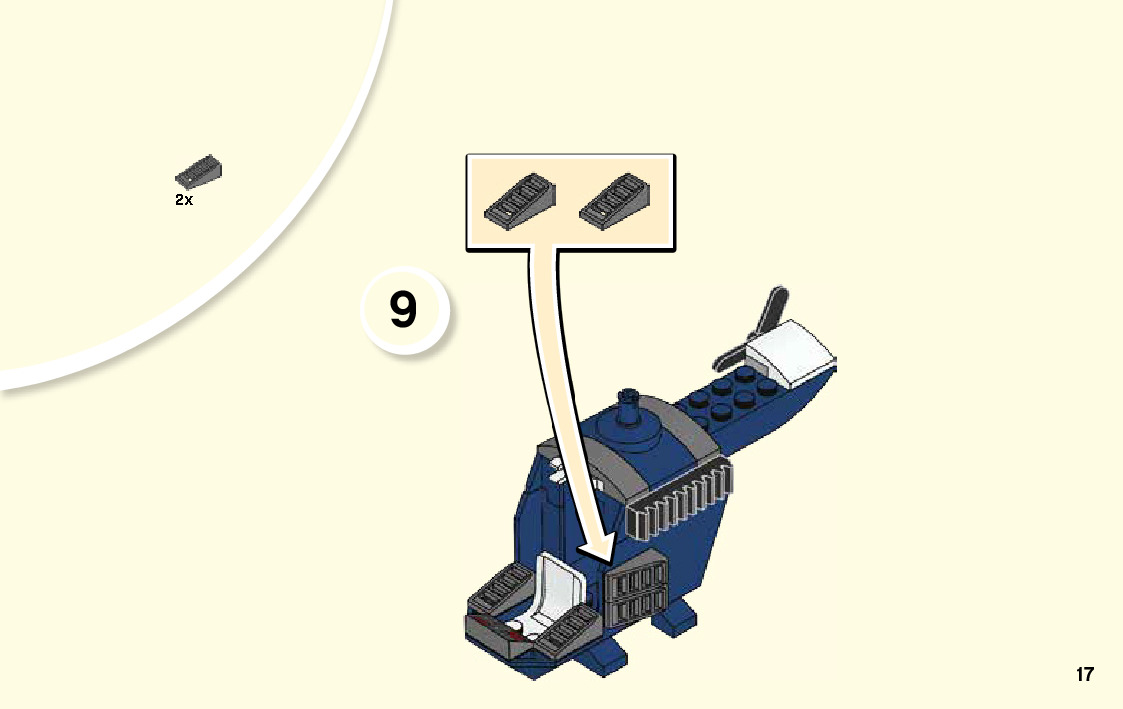 2x

9

17