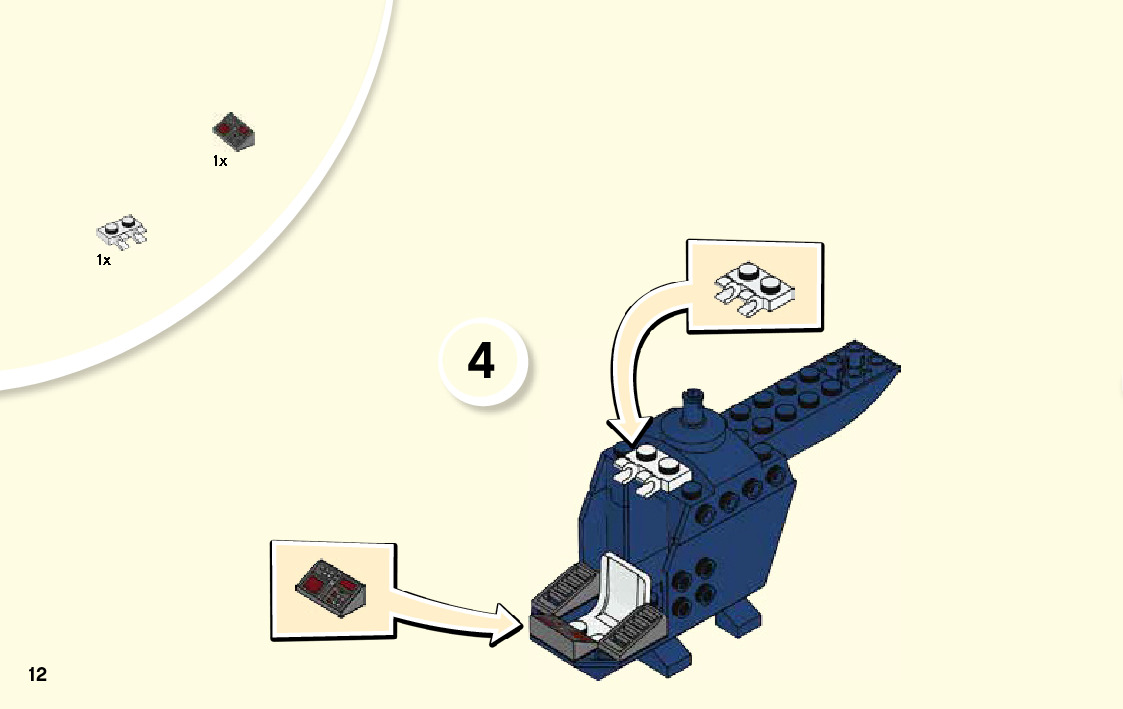 1x

1x

4

12