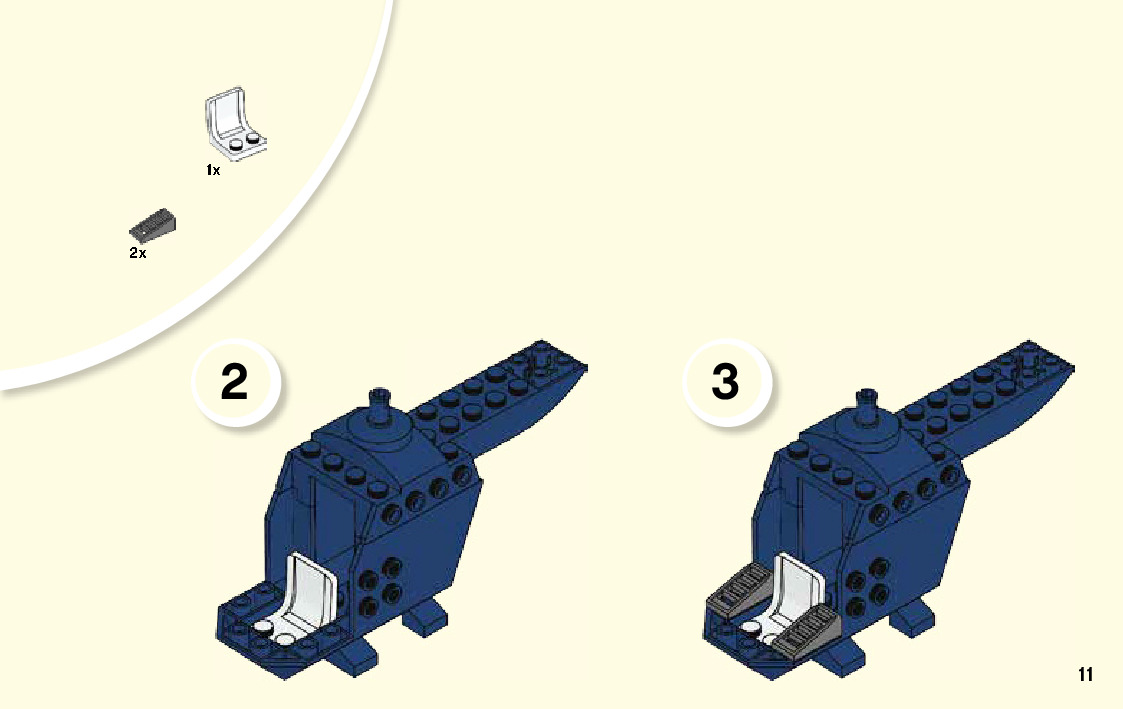 1x

2x

2

3

11