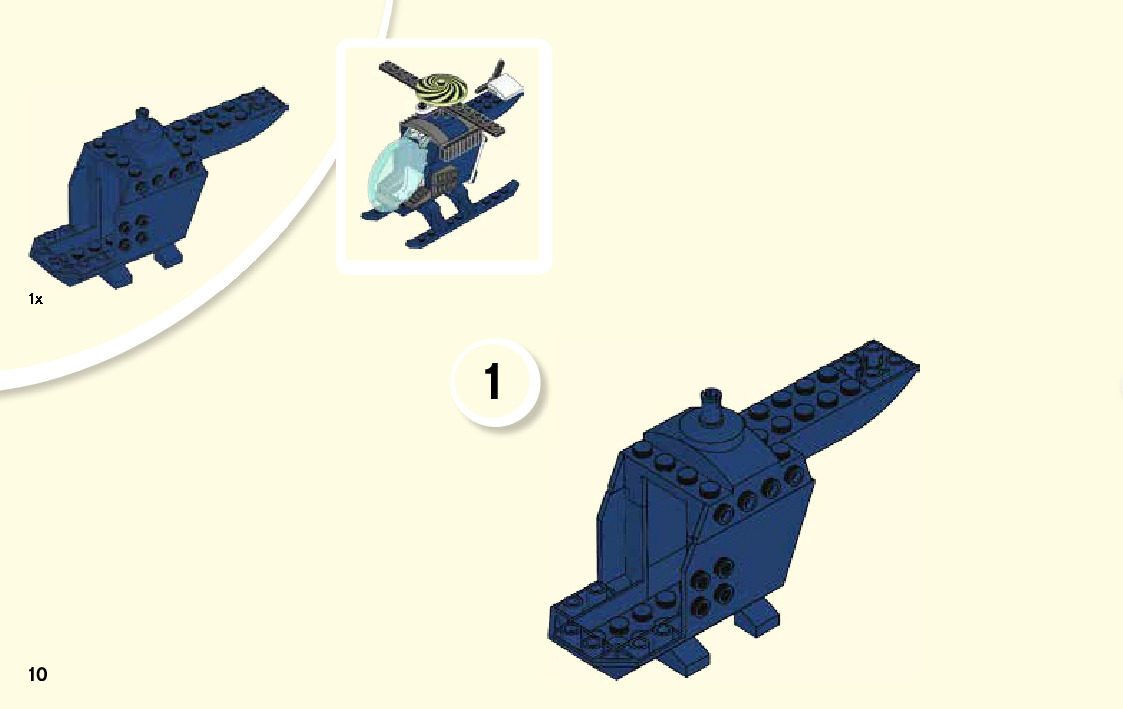 1x

1

10