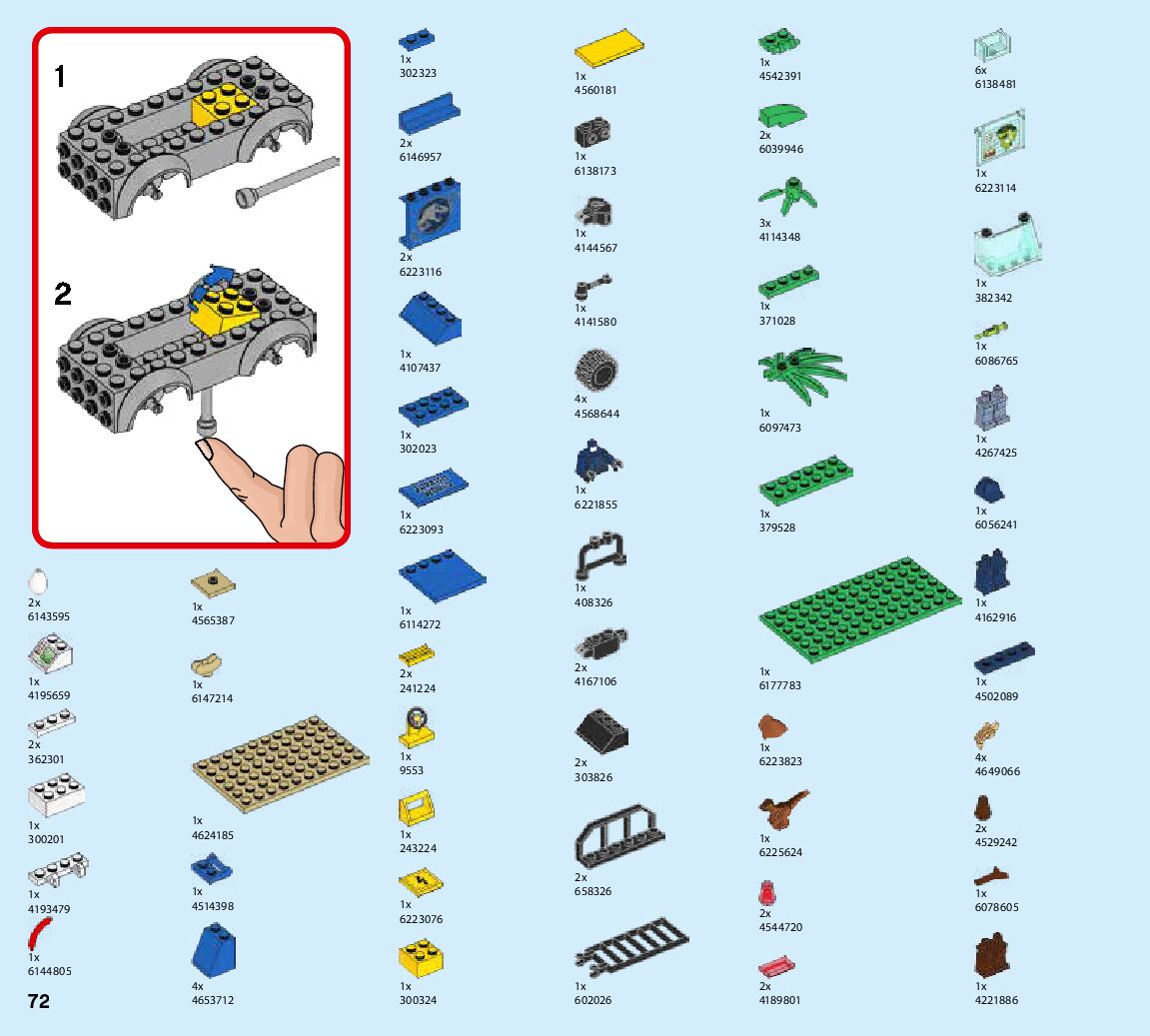 1

2

2x
6143595

1x
4195659

2x
362301

1x
300201

1x
4193479

1x
6144805

72

1x
4565387

1x
6147214

1x
4624185

1x
4514398

4x
4653712

1x
302323

2x
6146957

2x
6223116

1x
4107437

1x
302023

1x
6223093

1x
6114272

2x
241224

1x
9553

1x
243224

1x
6223076

1x
300324

1x
4560181

1x
6138173

1x
4144567

1x
4141580

4x
4568644

1x
6221855

1x
408326

2x
4167106

2x
303826

2x
658326

1x
602026

1x
4542391

2x
6039946

3x
4114348

1x
371028

1x
6097473

1x
379528

1x
6177783

1x
6223823

1x
6225624

2x
4544720

2x
4189801

6x
6138481

1x
6223114

1x
382342

1x
6086765

1x
4267425

1x
6056241

1x
4162916

1x
4502089

4x
4649066

2x
4529242

1x
6078605

1x
4221886