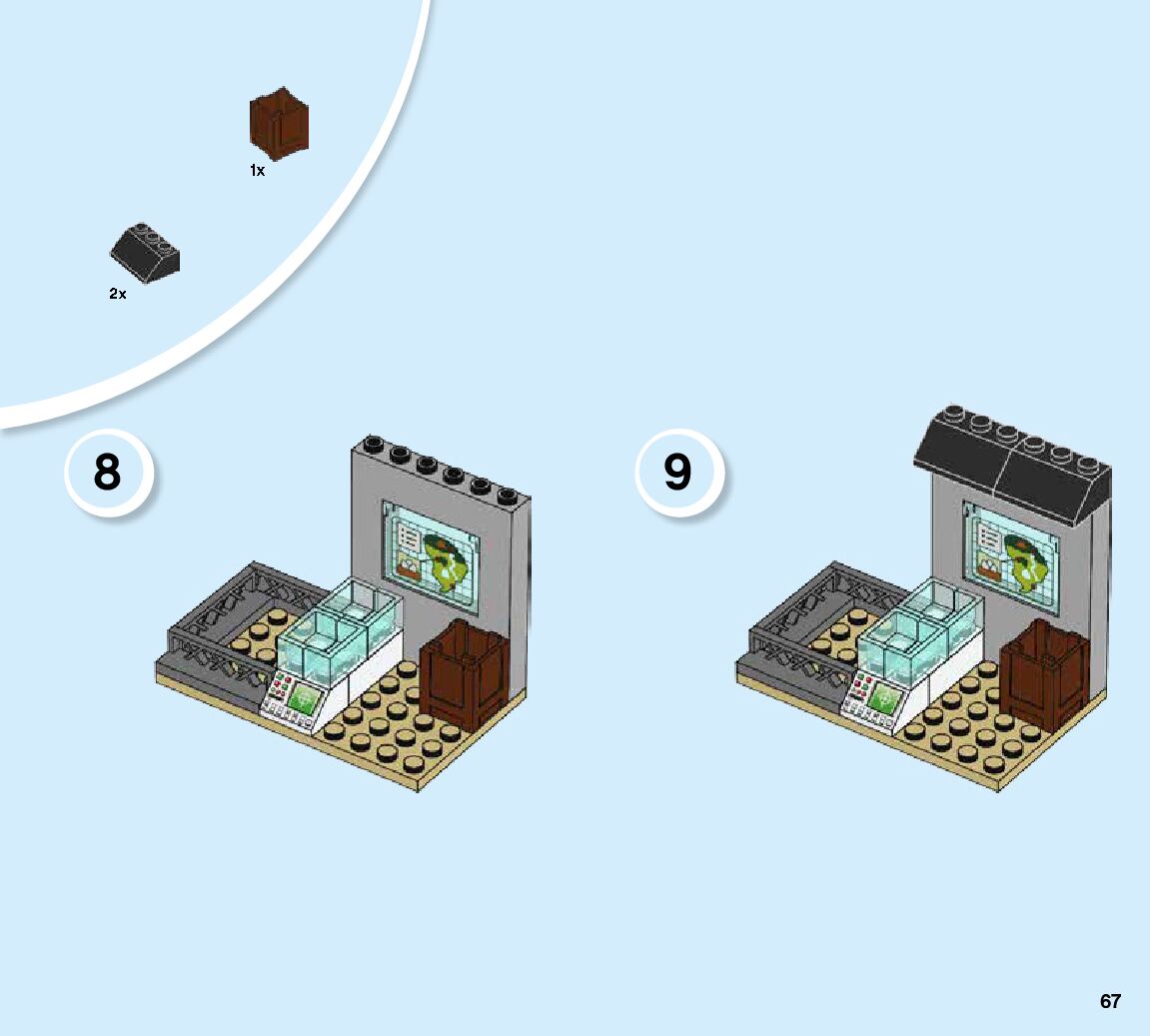 1x

2x

8

9

67