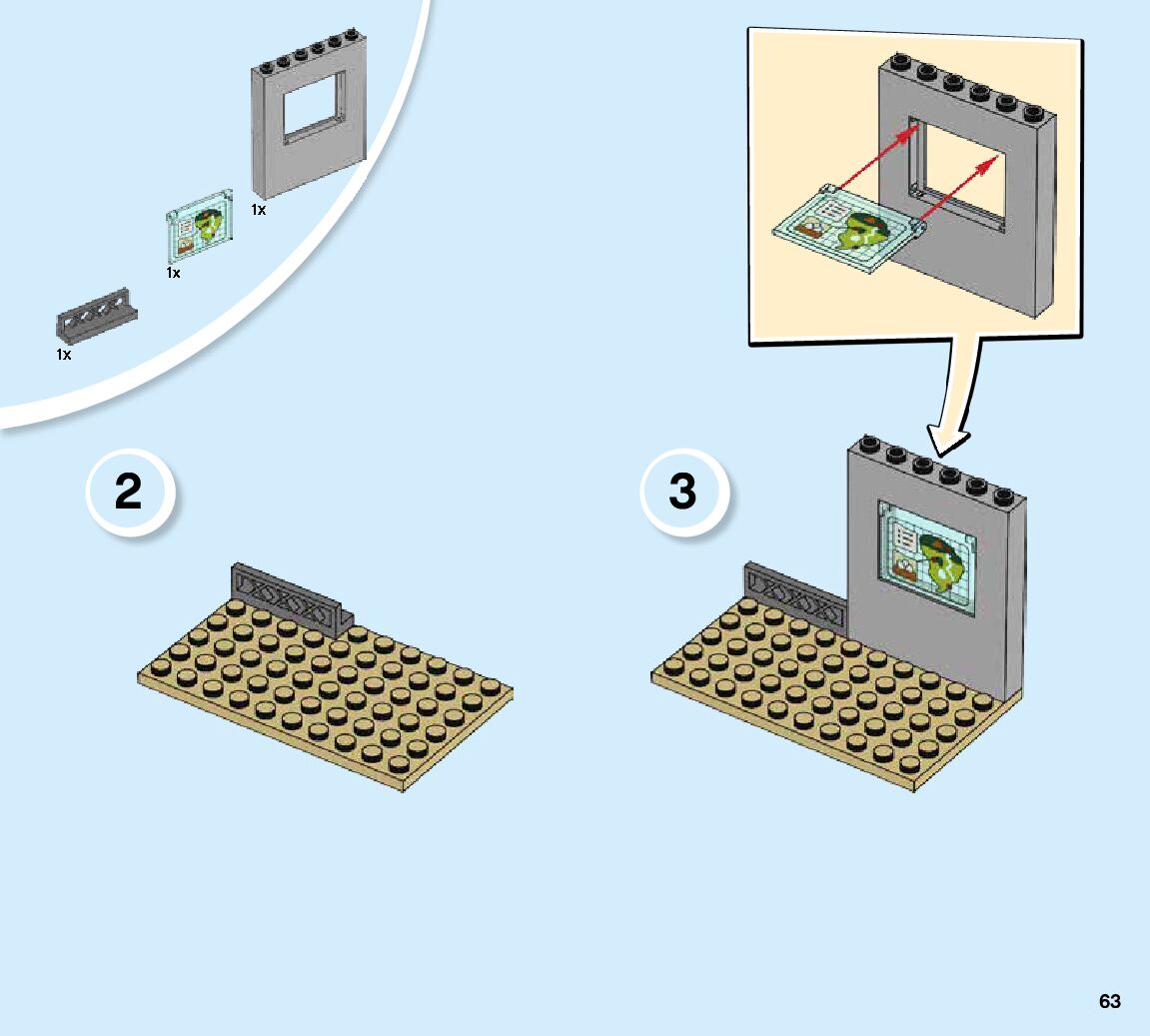 1x

1x

1x

2

3

63