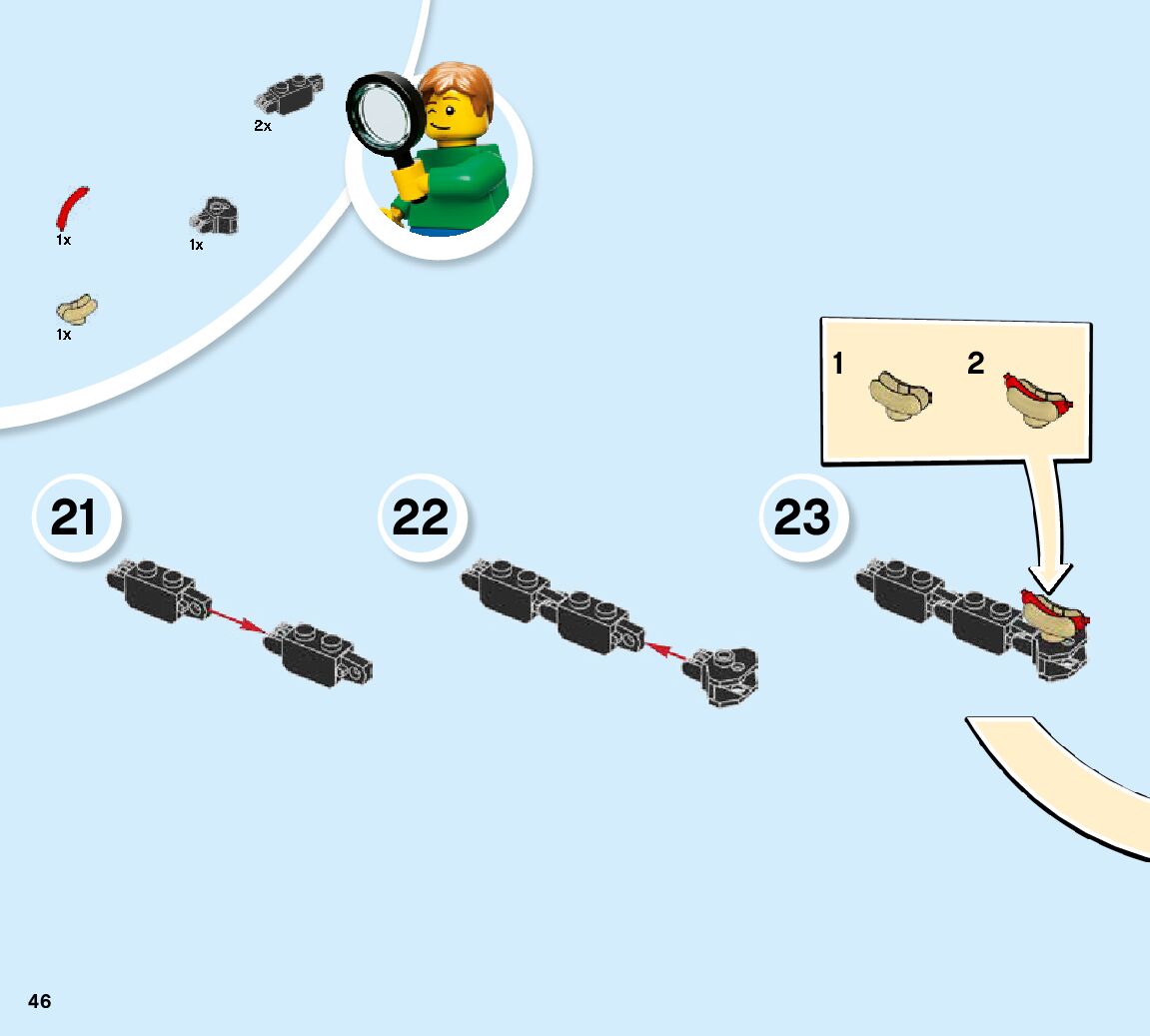 2x

1x

1x

1x

1

2

21

22

23

46