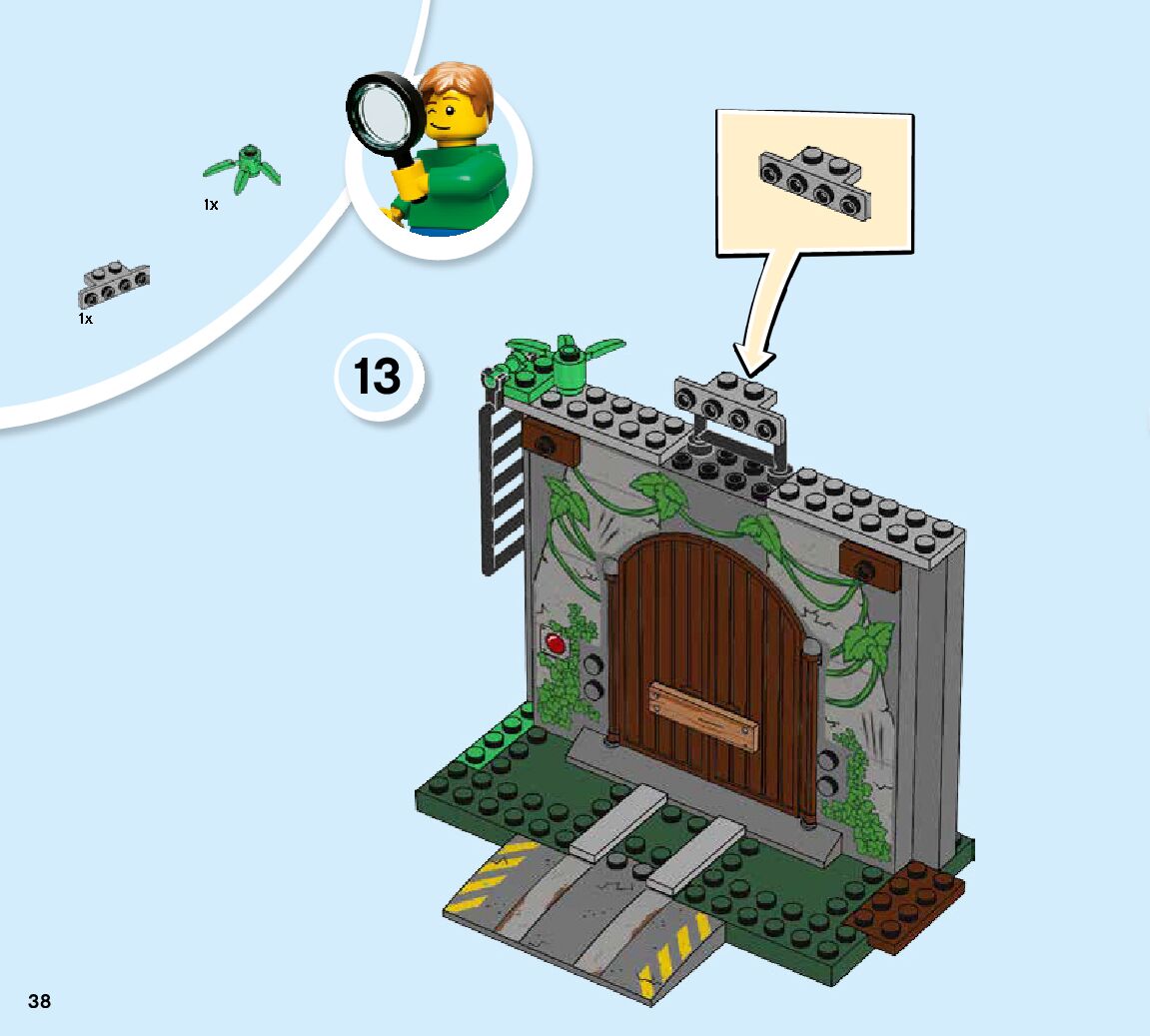 1x

1x

13

38