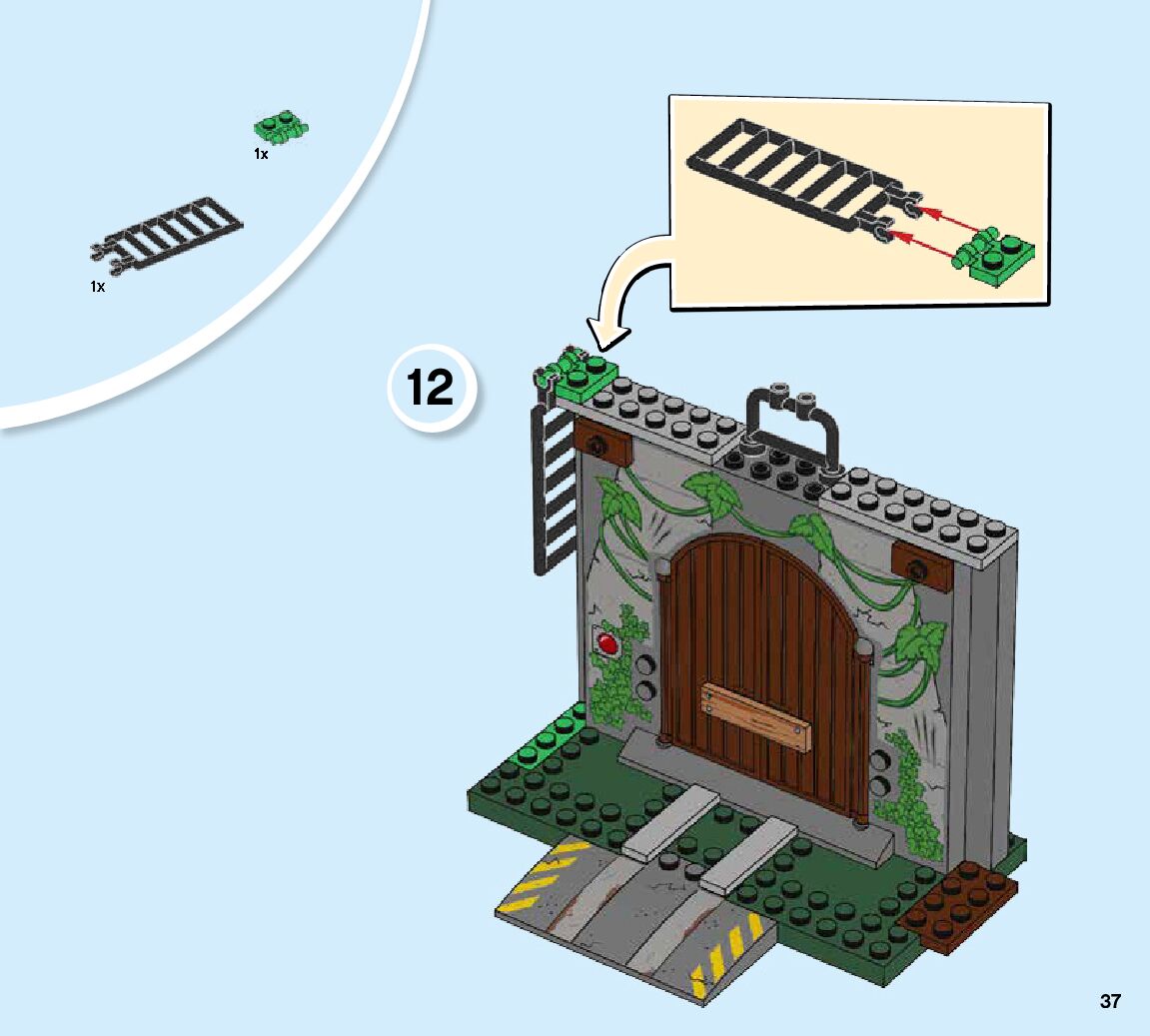 1x

1x

12

37