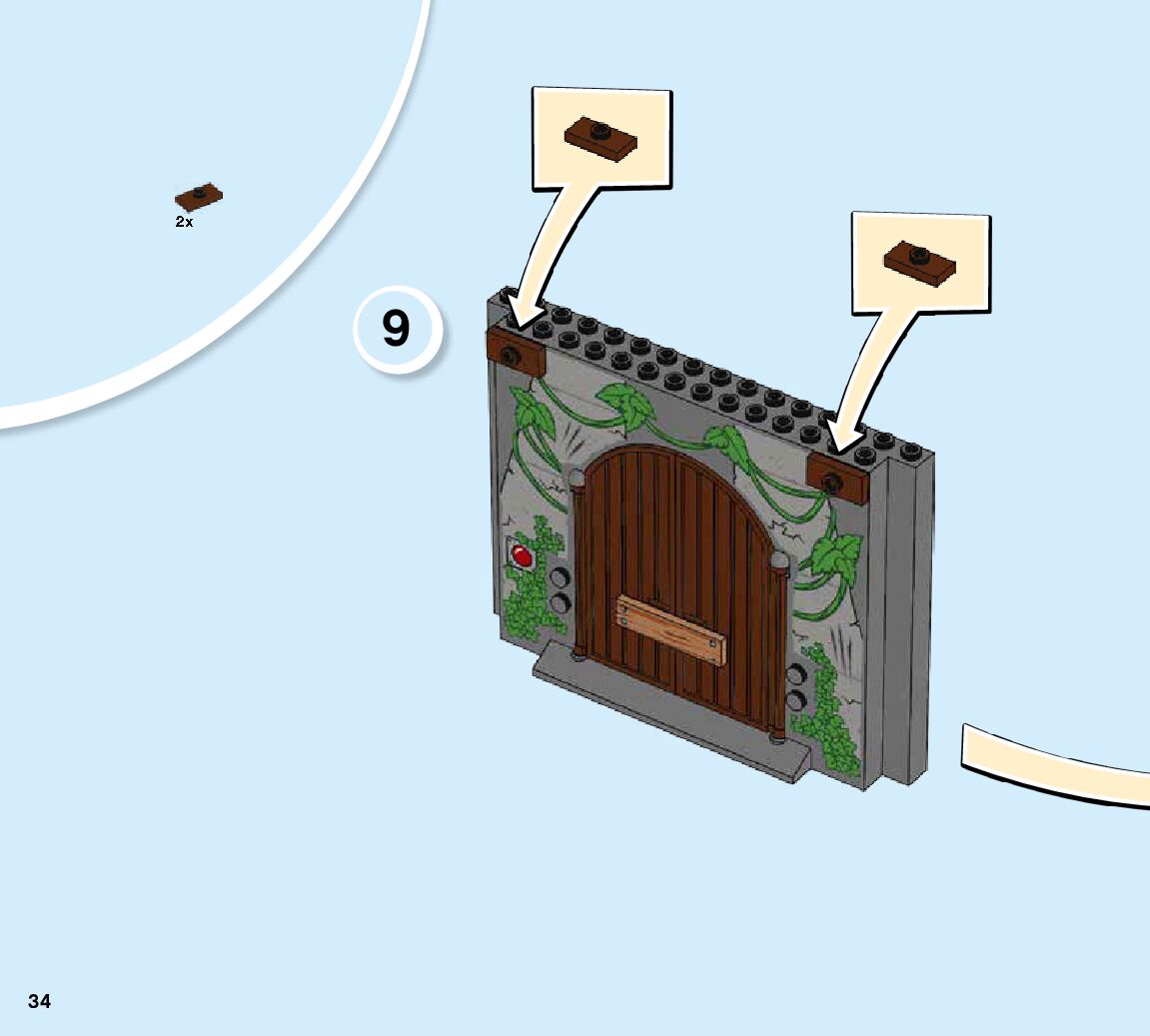 2x

9

34