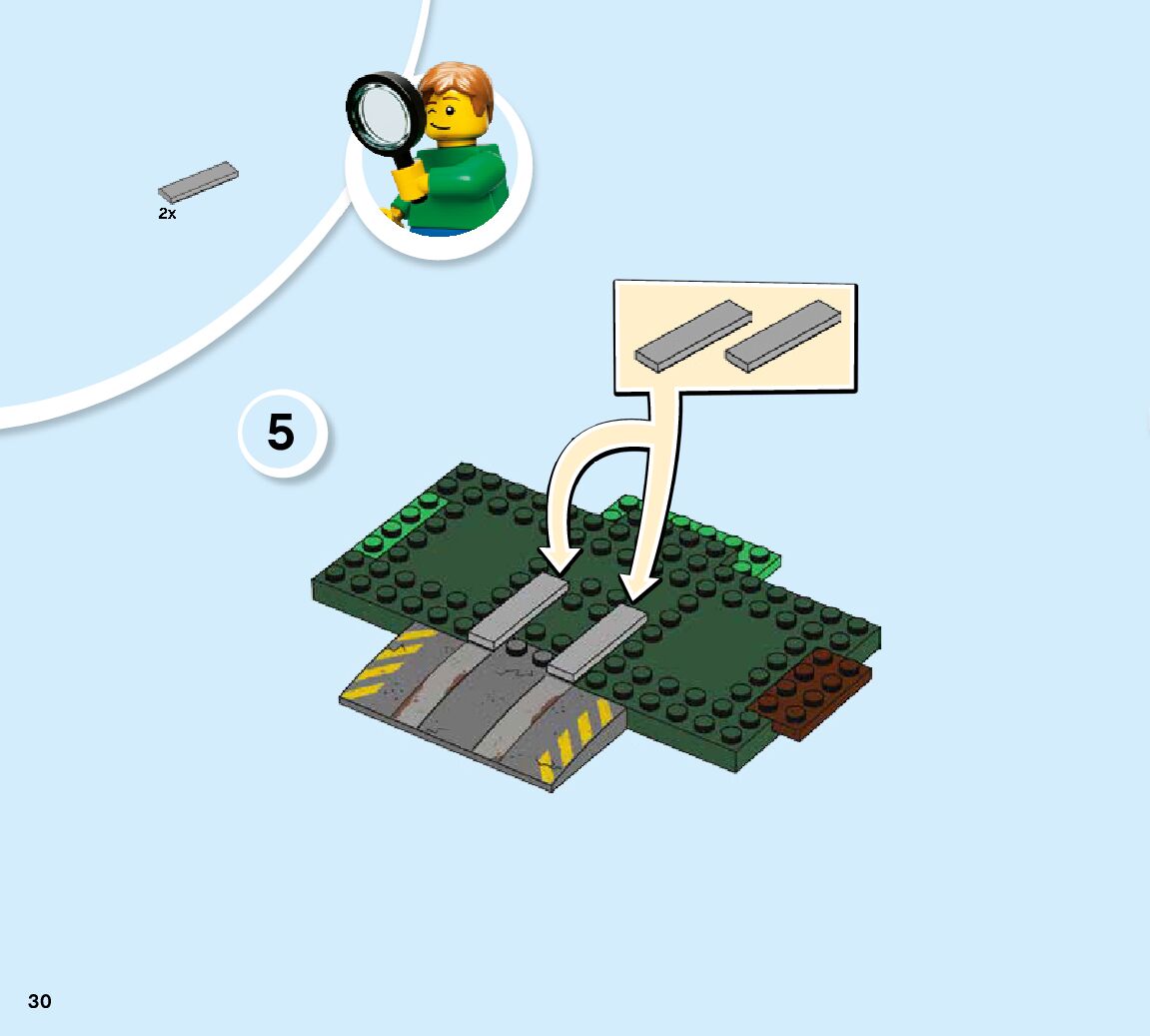 2x

5

30