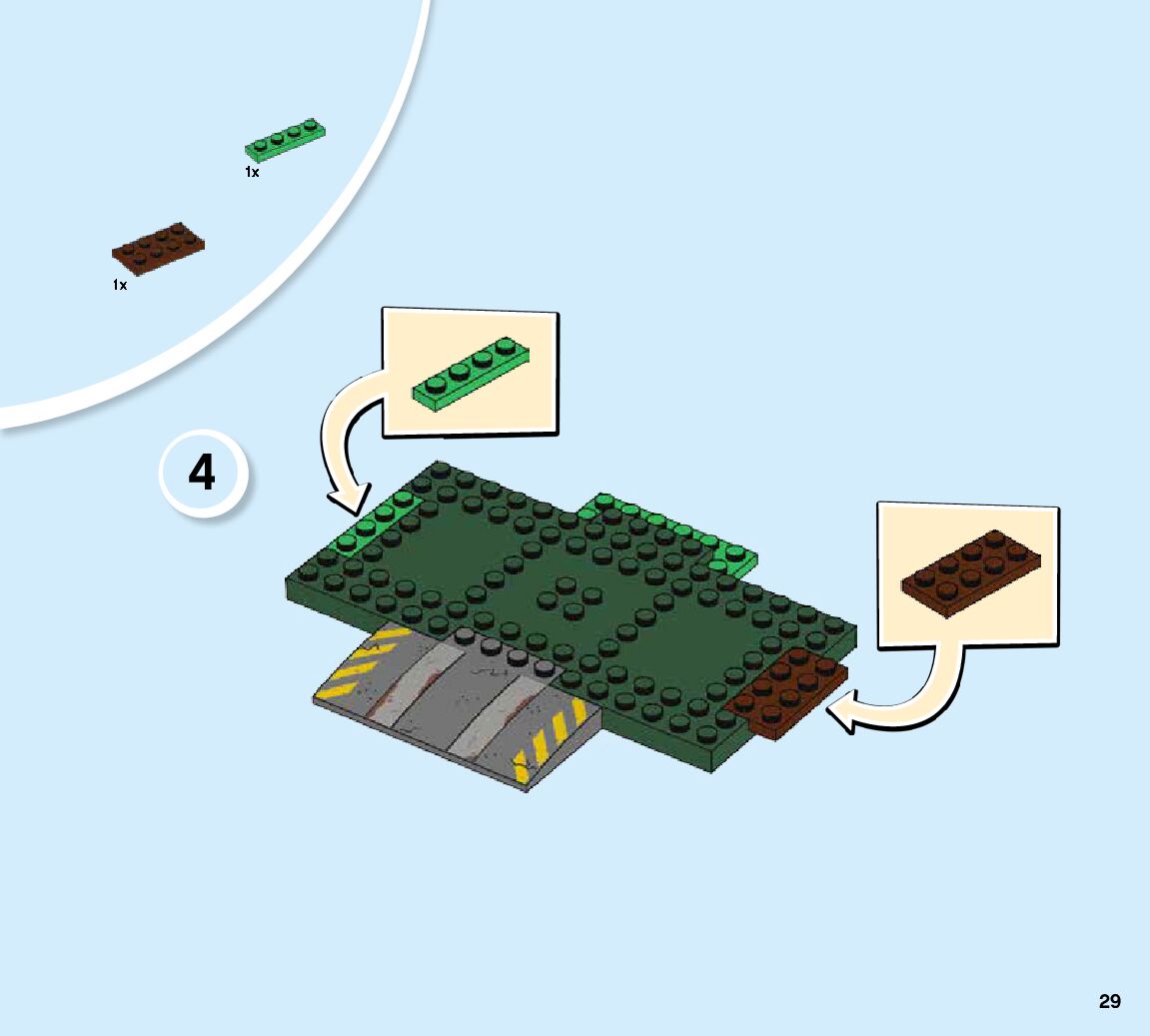 1x

1x

4

29