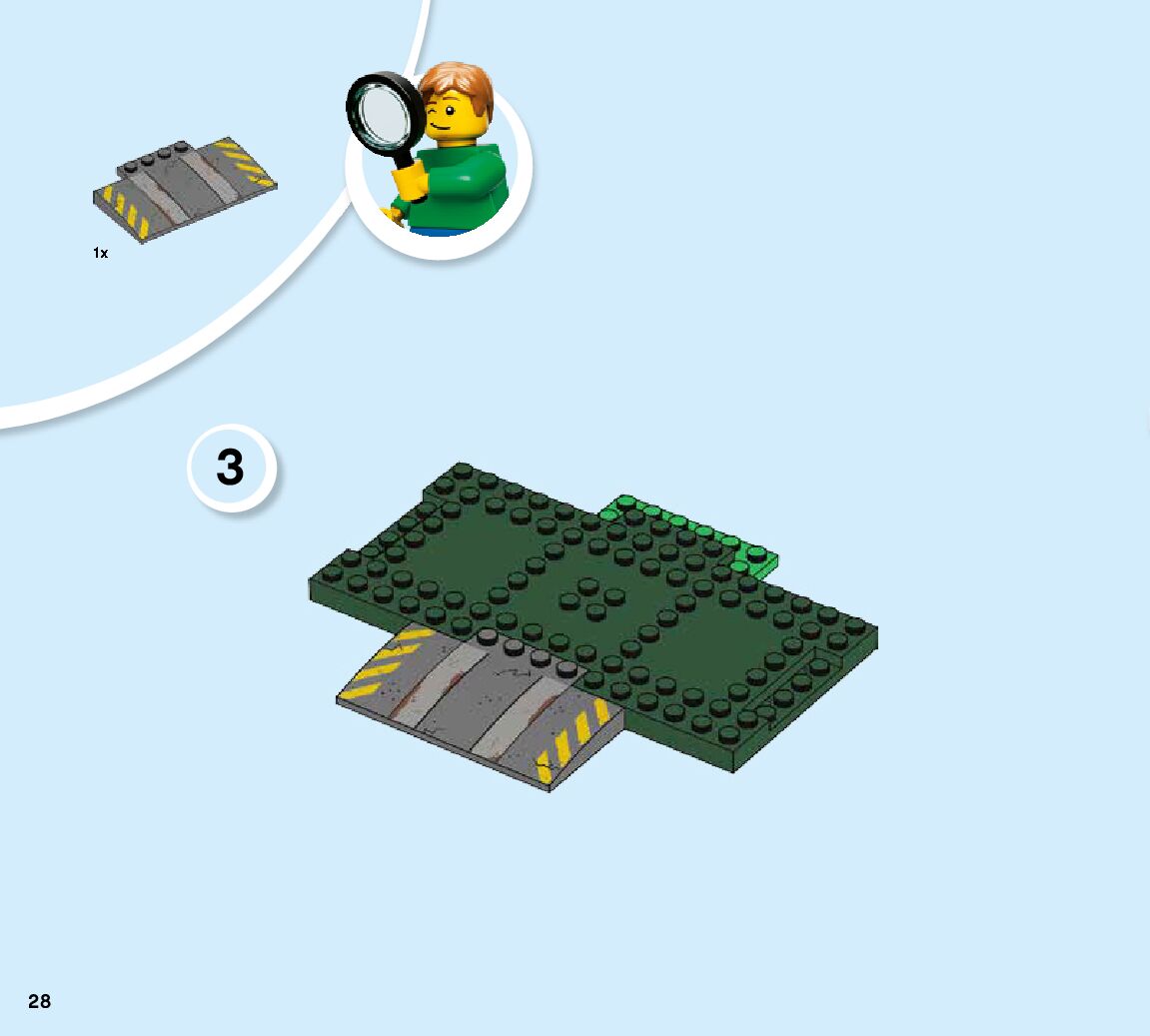 1x

3

28