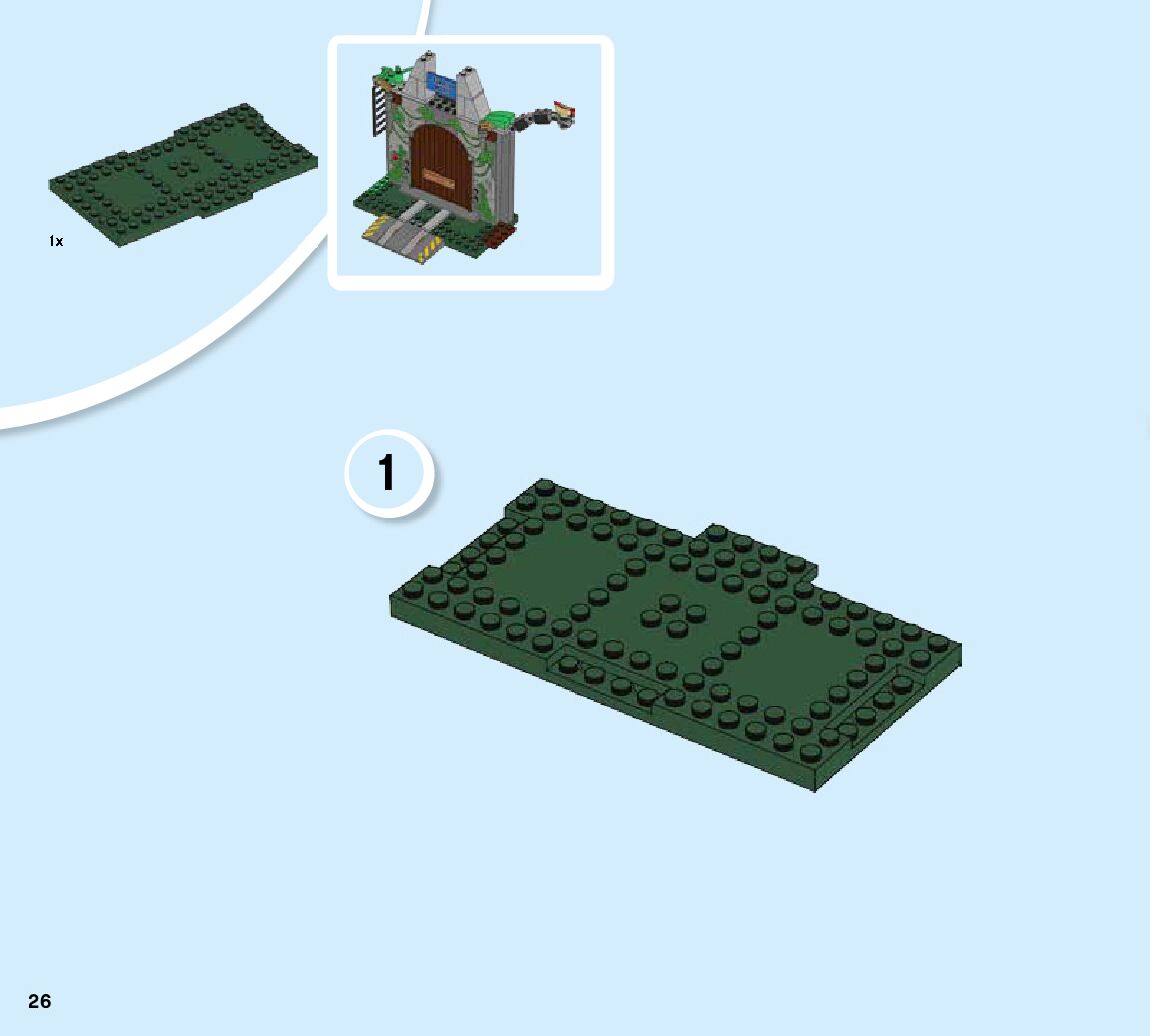 1x

1

26