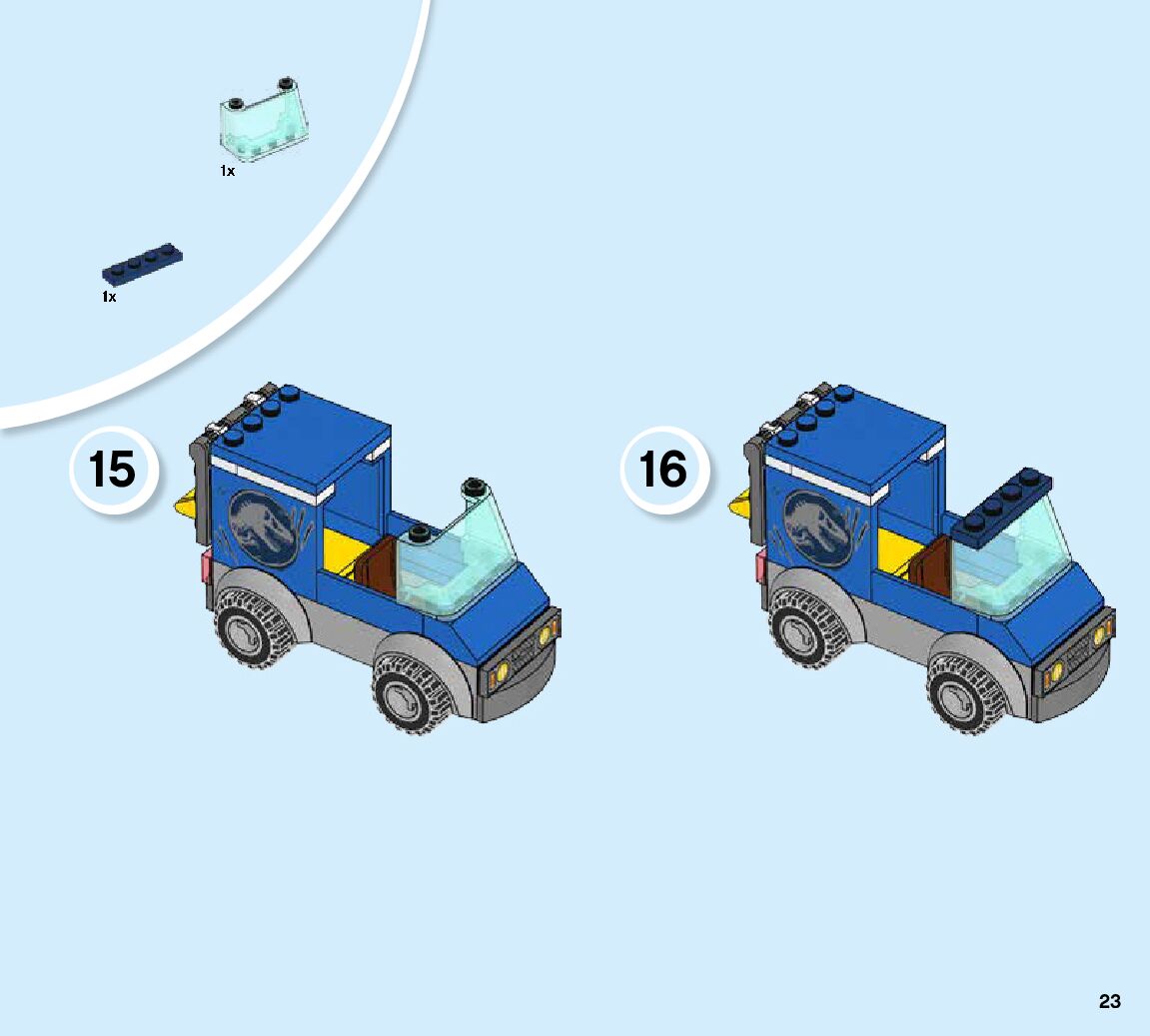 1x

1x

15

16

23