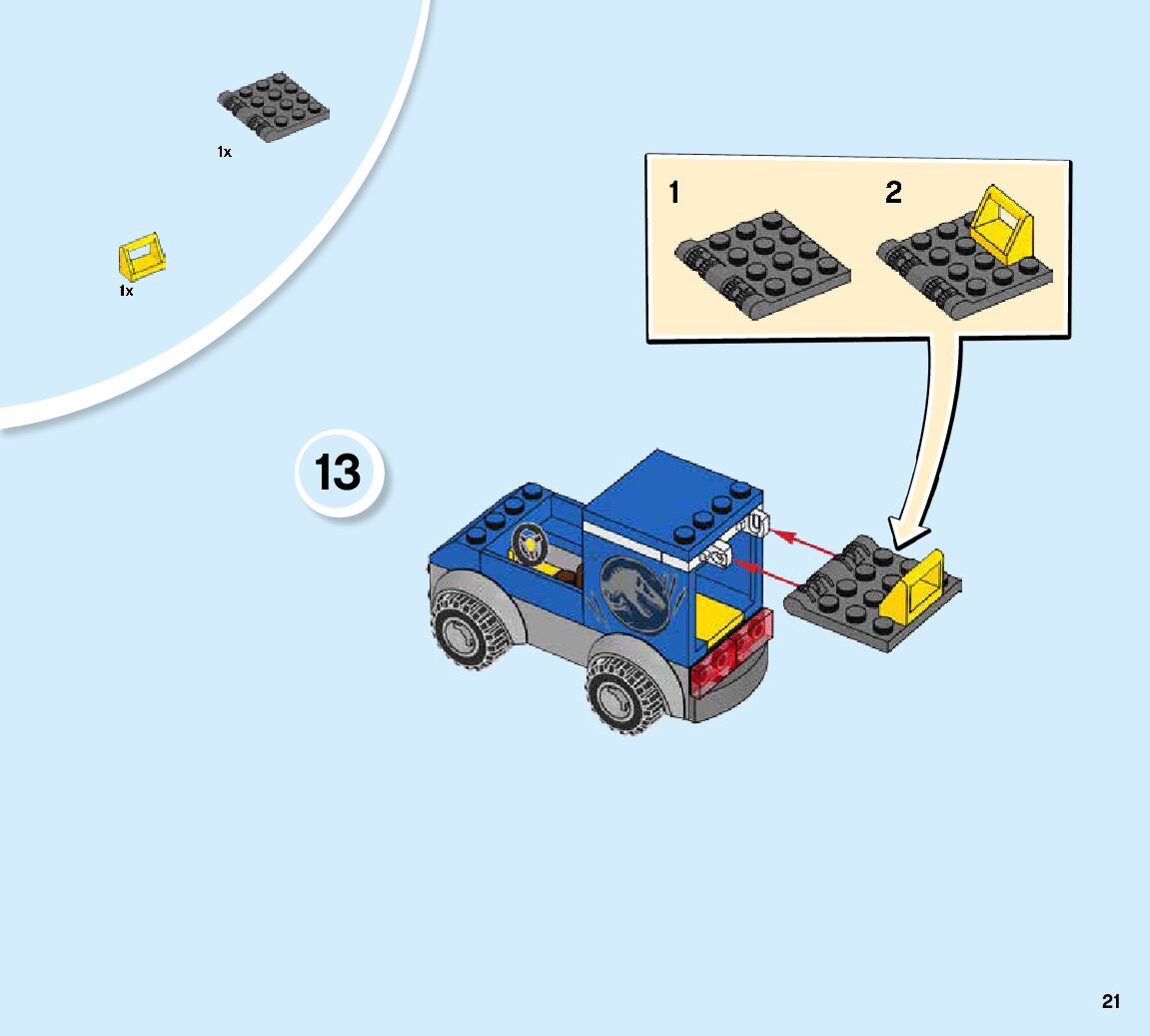 1x

1x

1

2

13

21