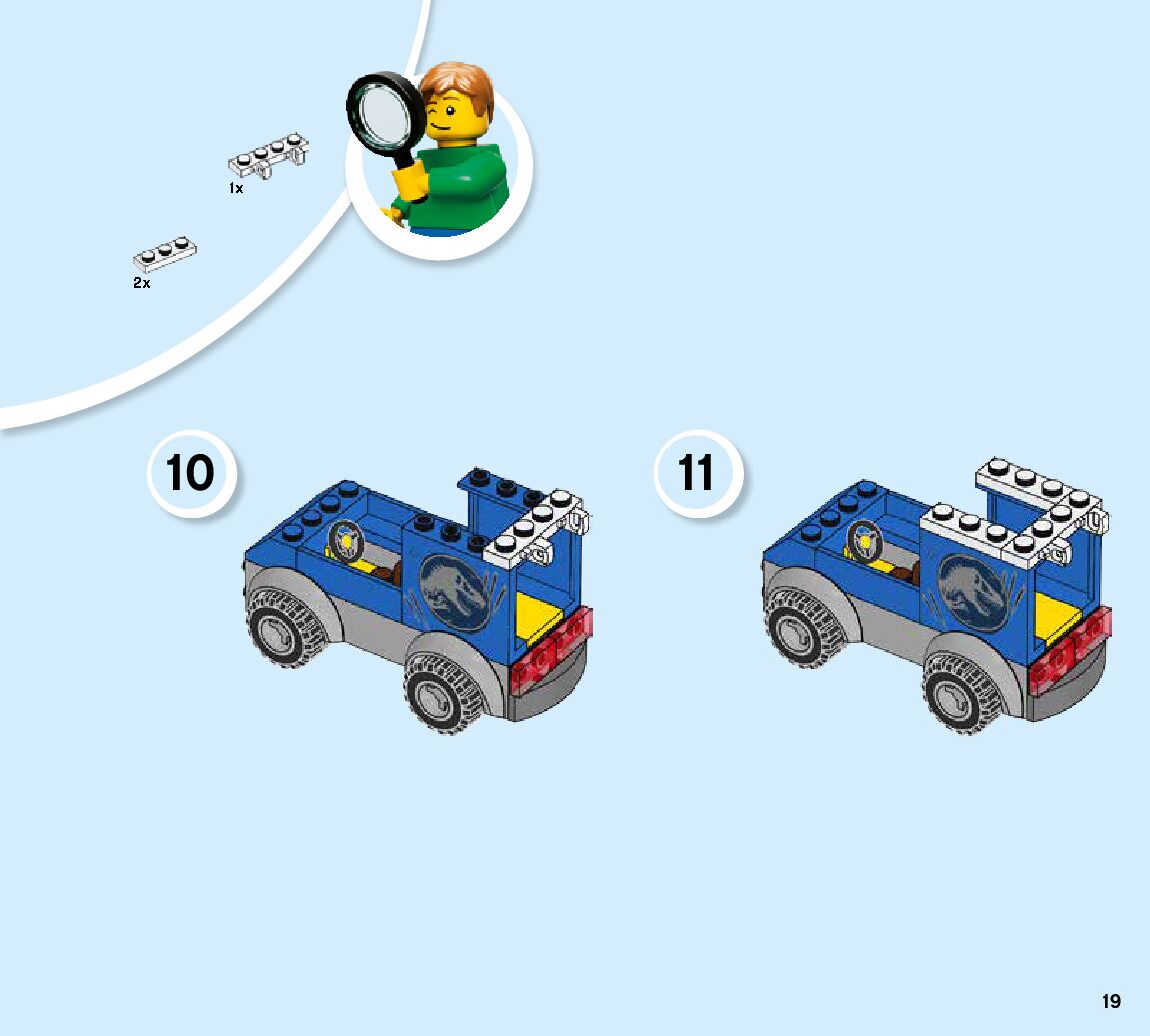 1x

2x

10

11

19