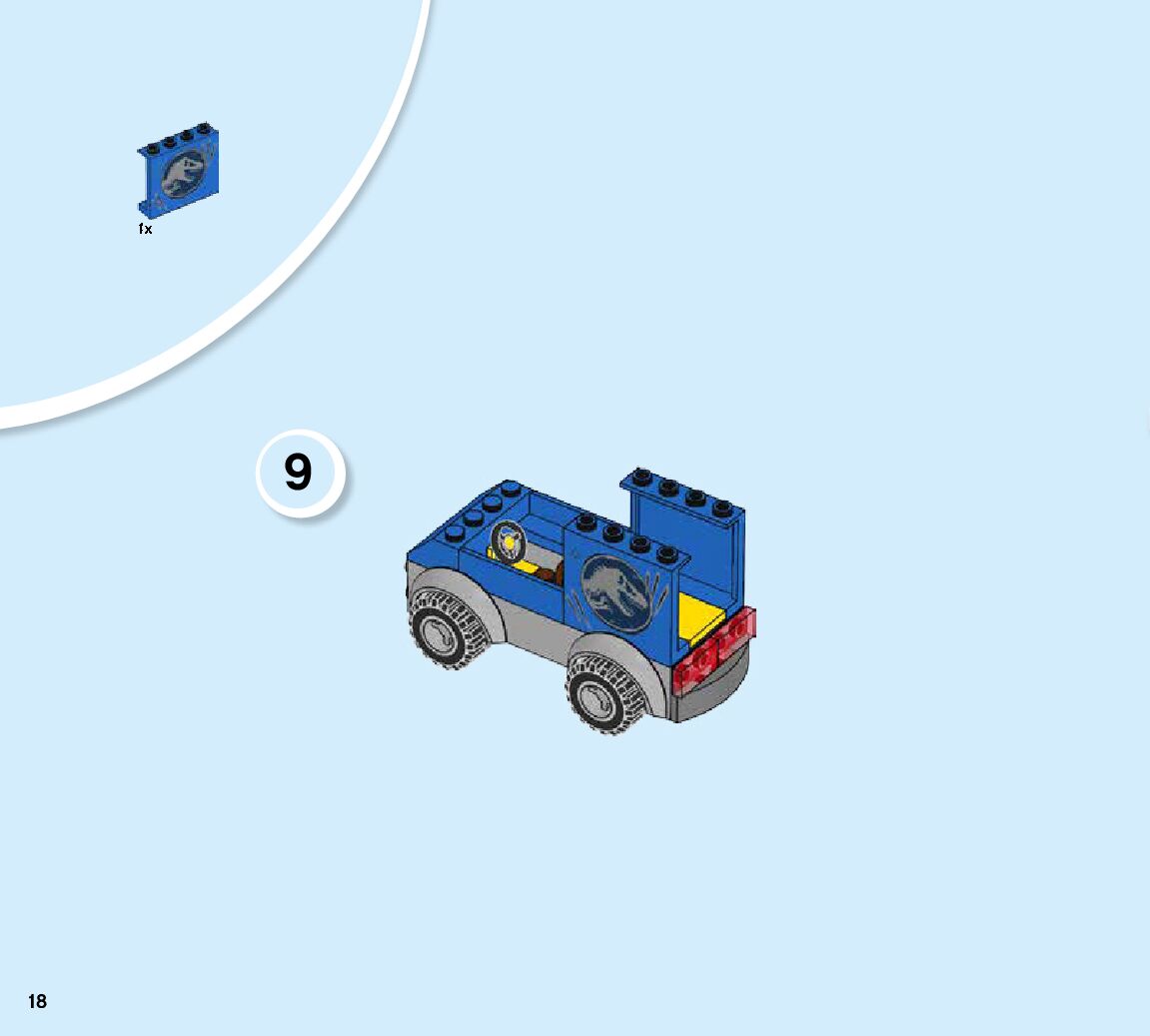 1x

9

18