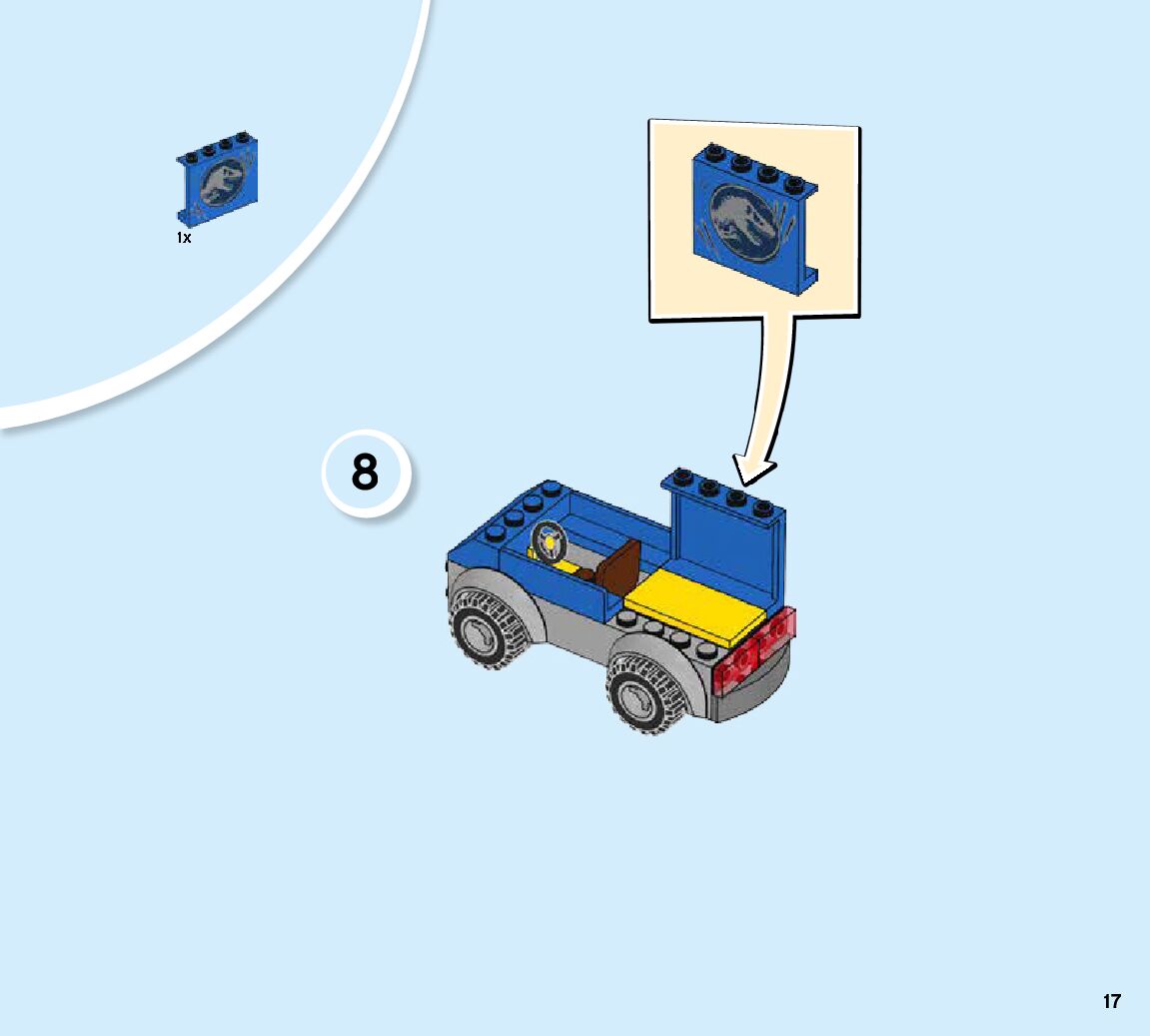 1x

8

17