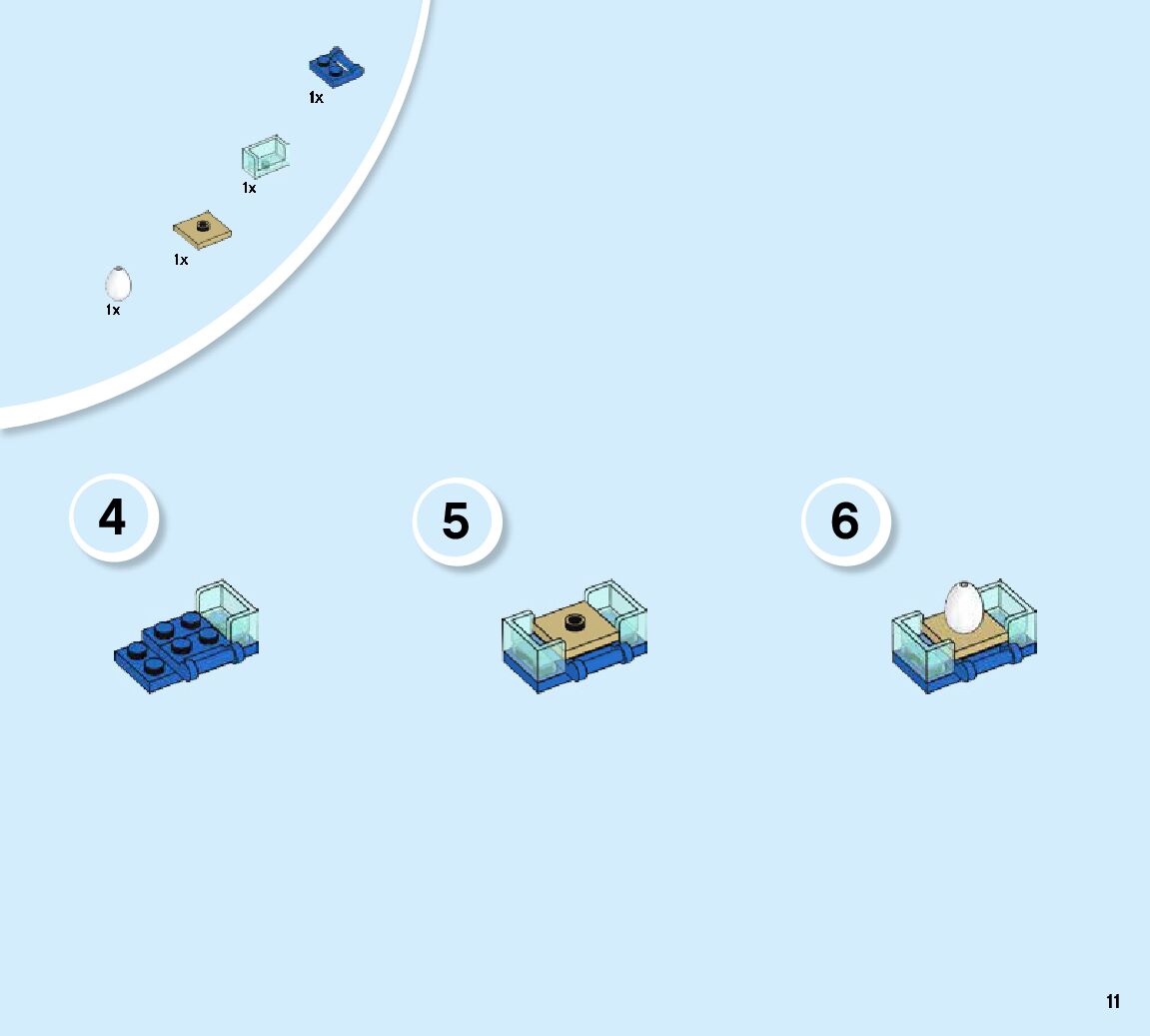 1x

1x

1x

1x

4

5

6

11