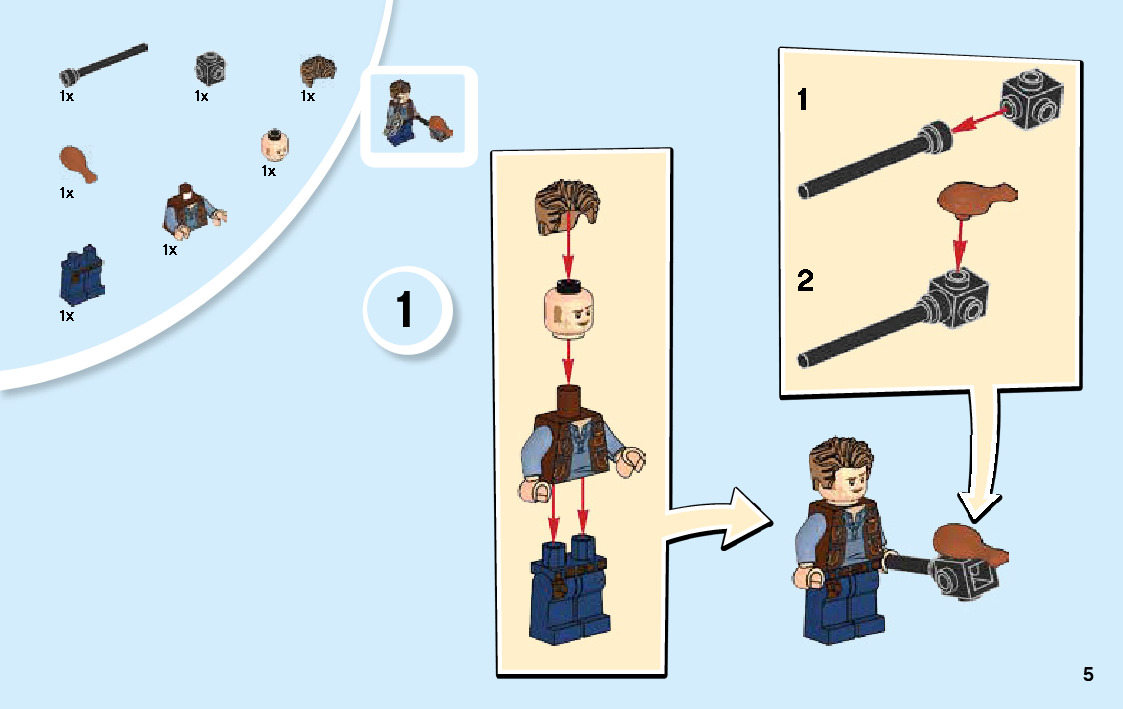 1x 1x 1x

1x 1x

1x

1x

1

1

2

5