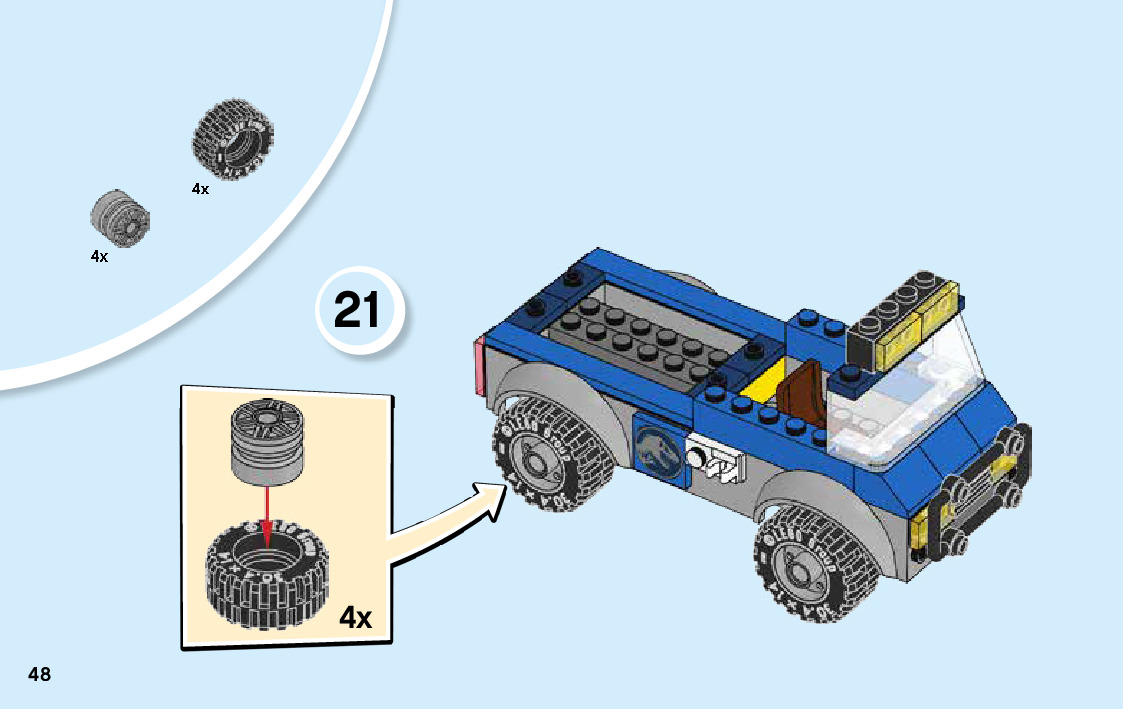 4x

4x

21

4x

48