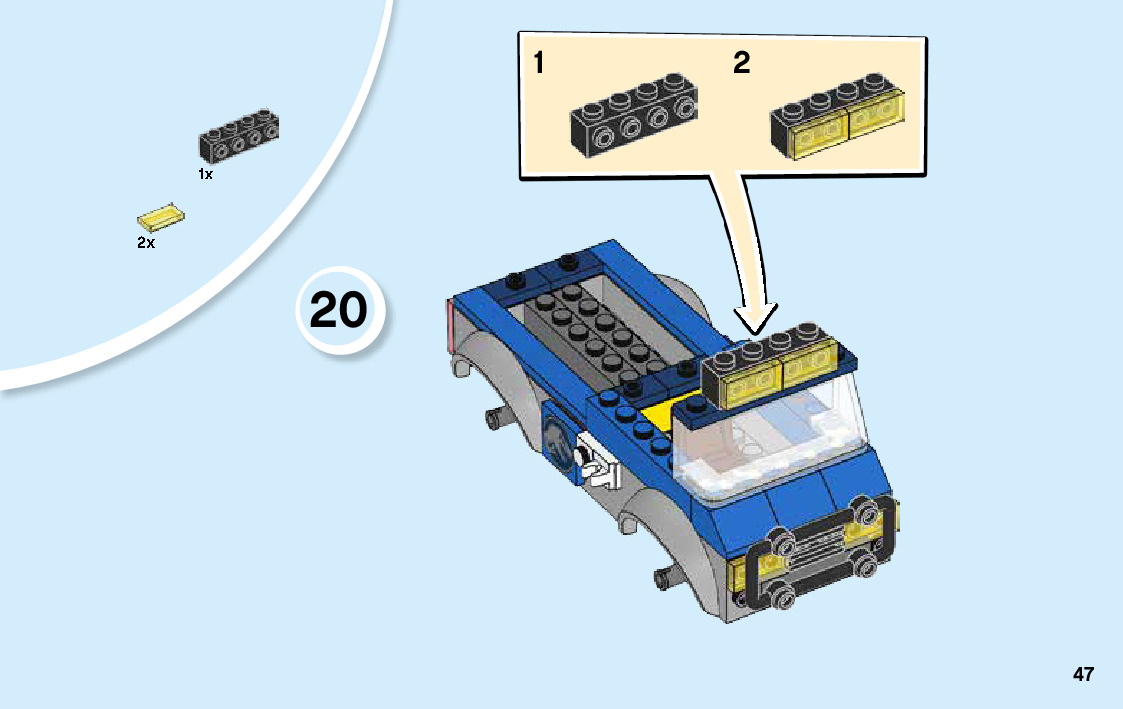 1x

2x

20

1

2

47