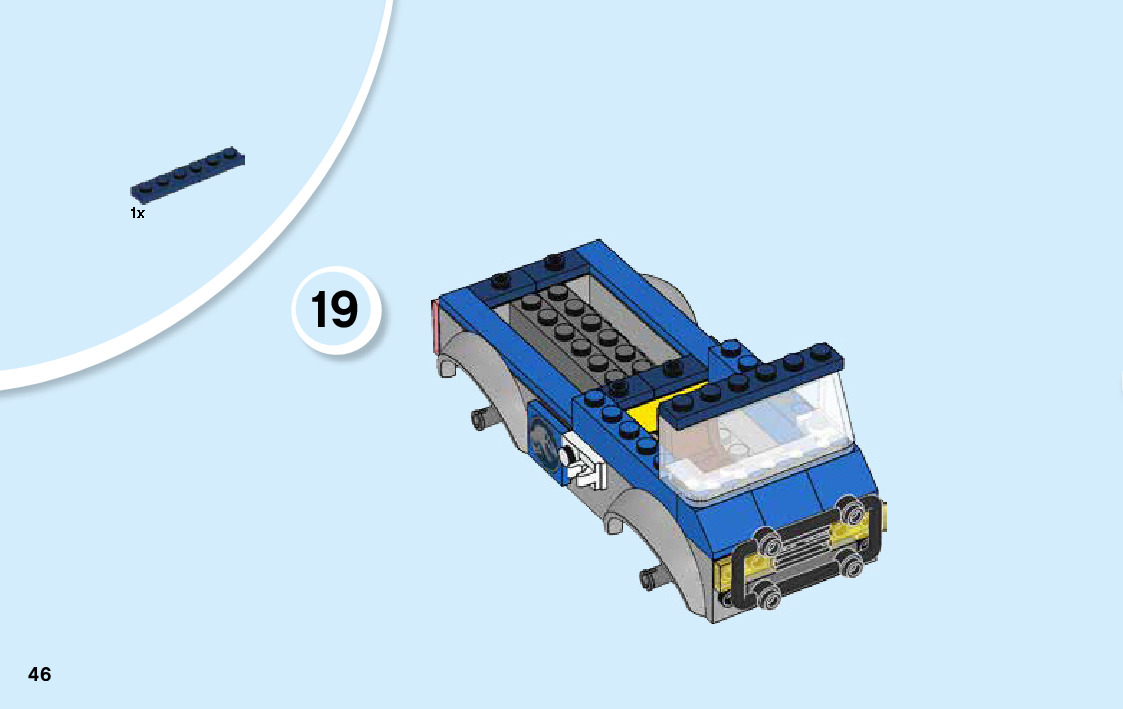 1x

19

46