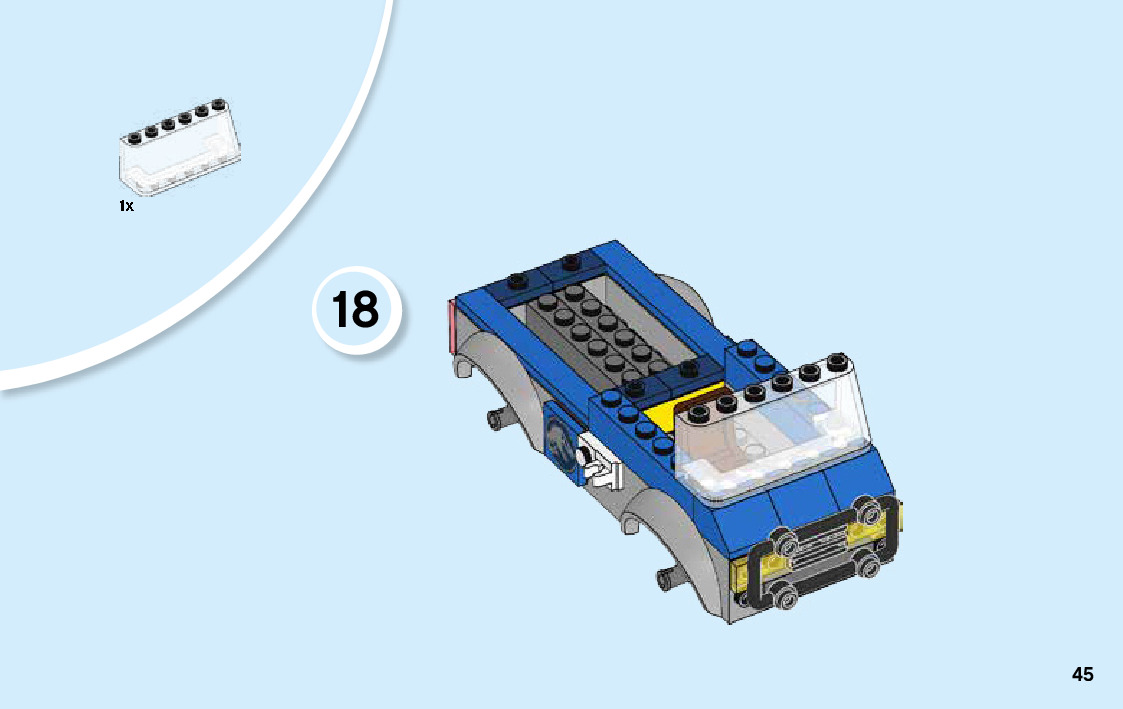 1x

18

45