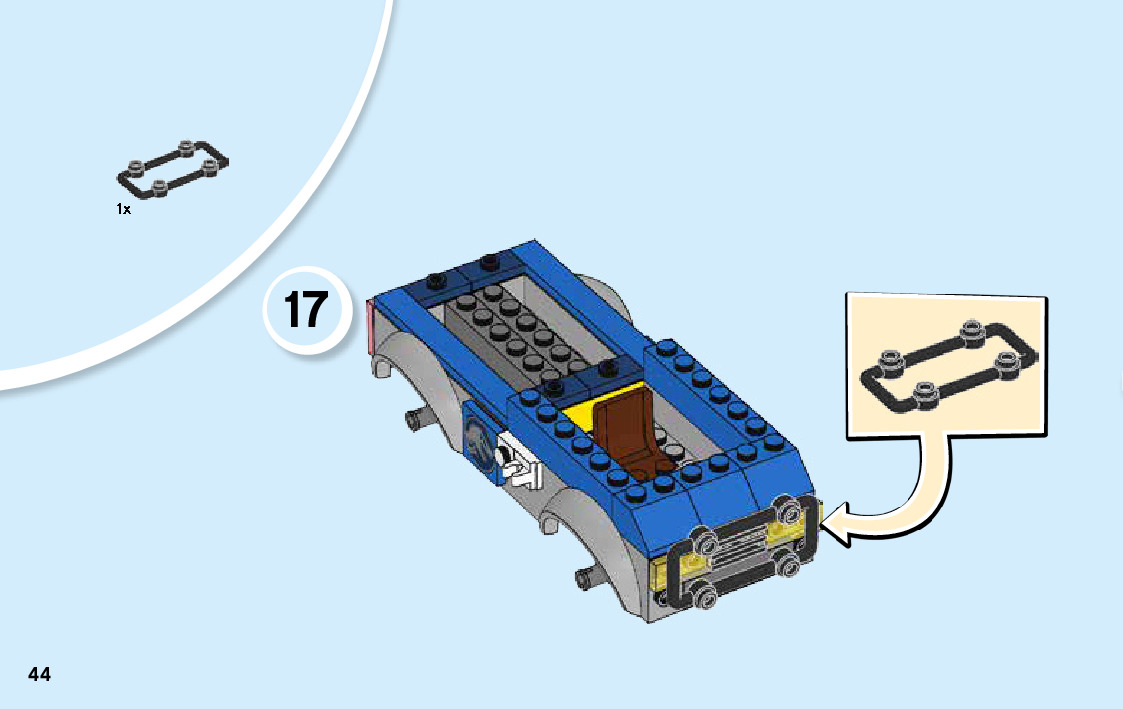 1x

17

44