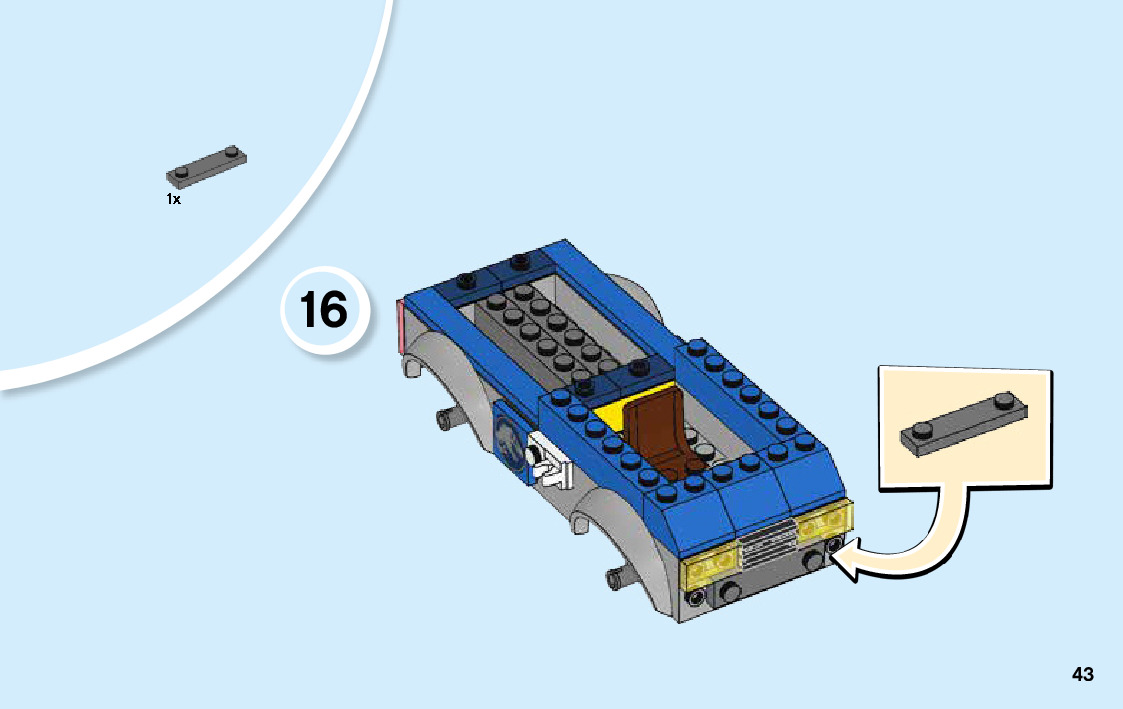 1x

16

43