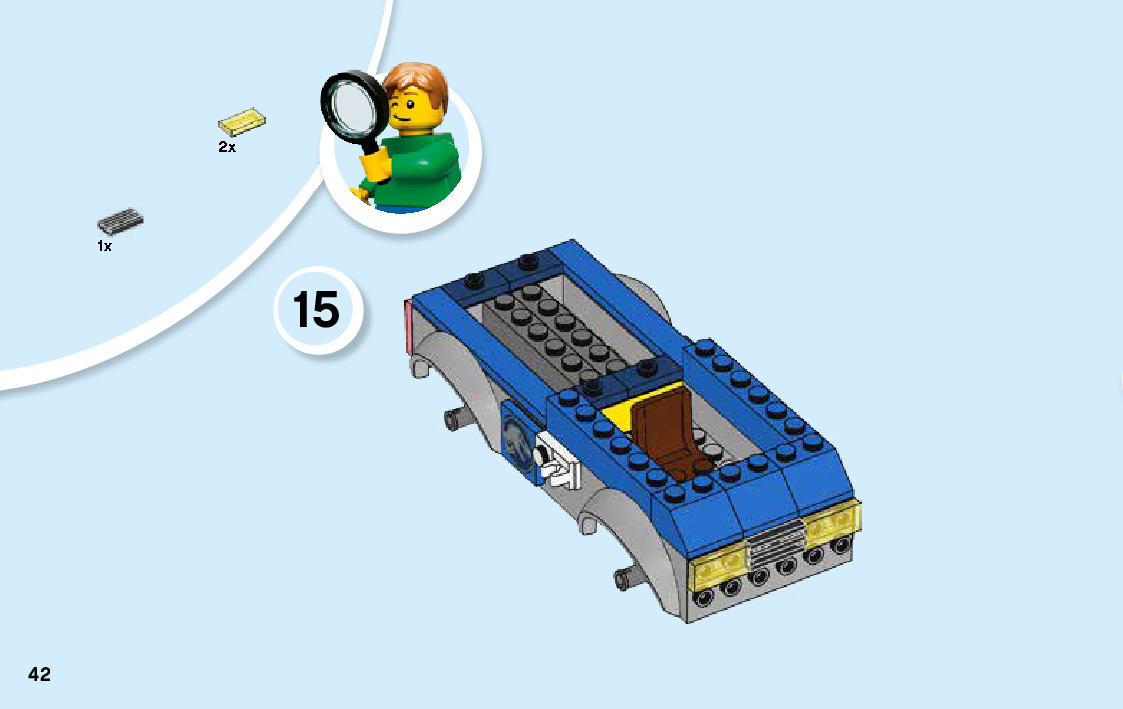 2x

1x

15

42