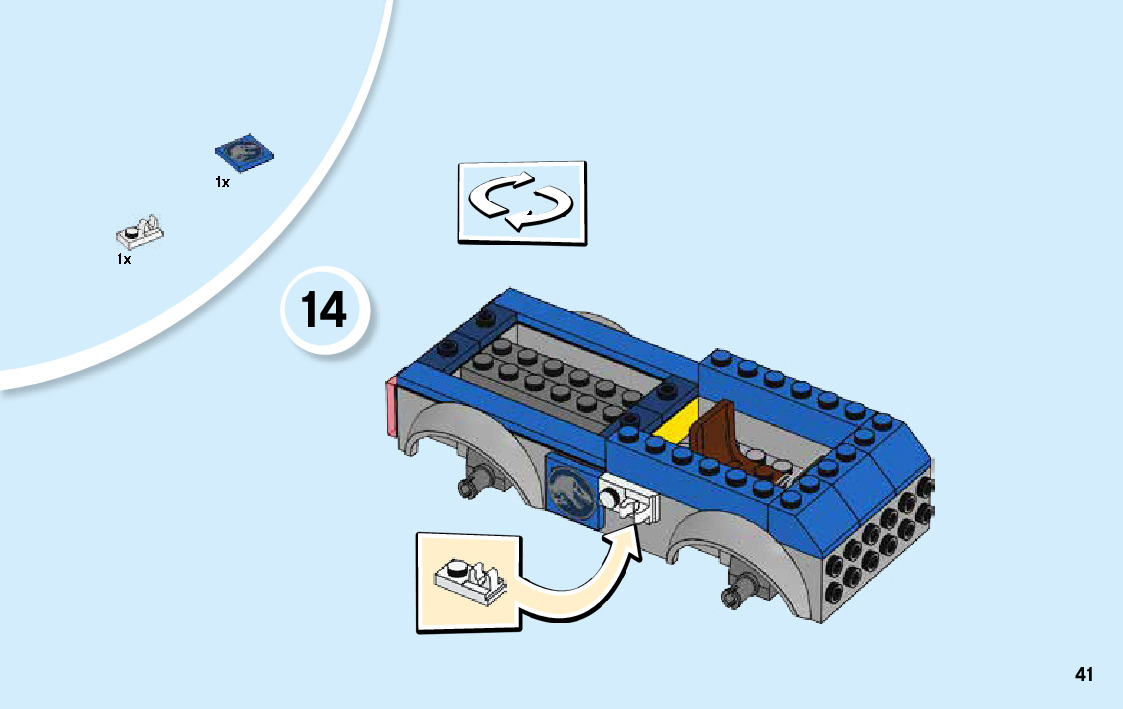 1x

1x

14

41