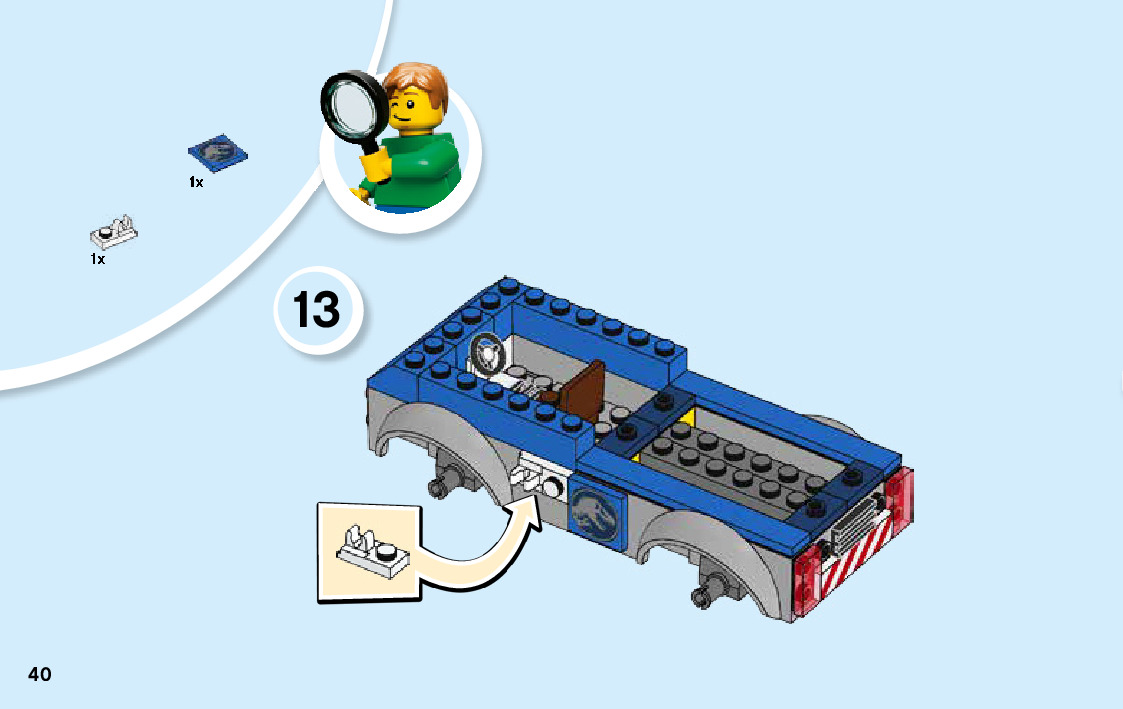 1x

1x

13

40