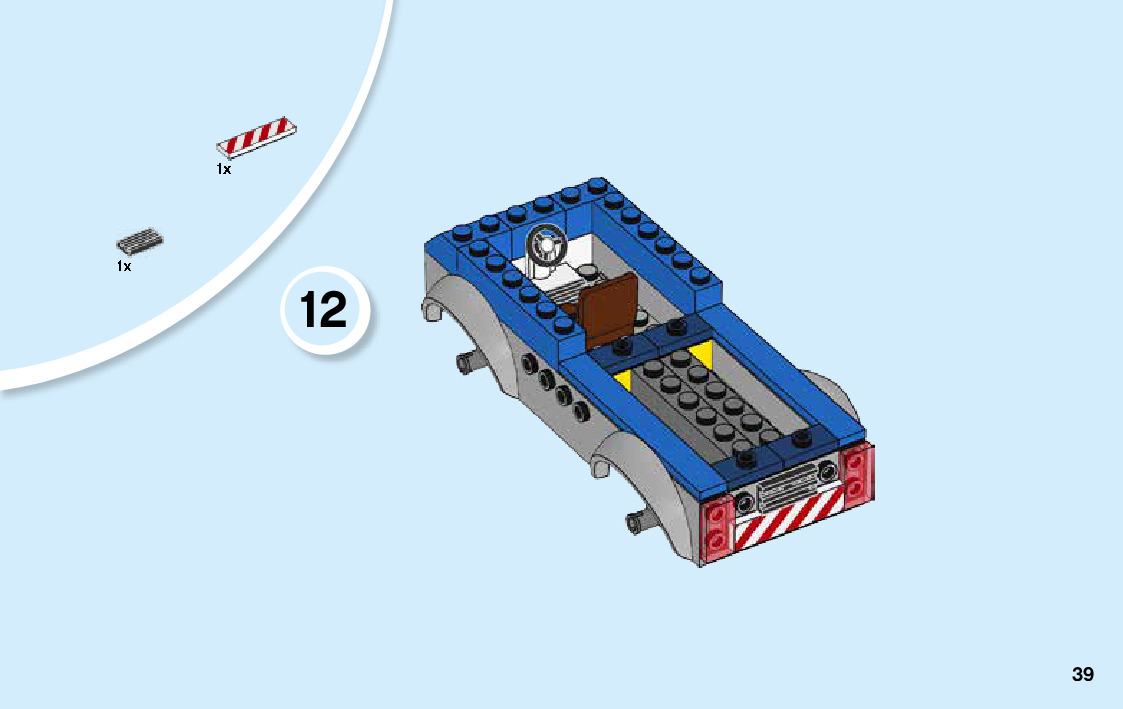 1x

1x

12

39