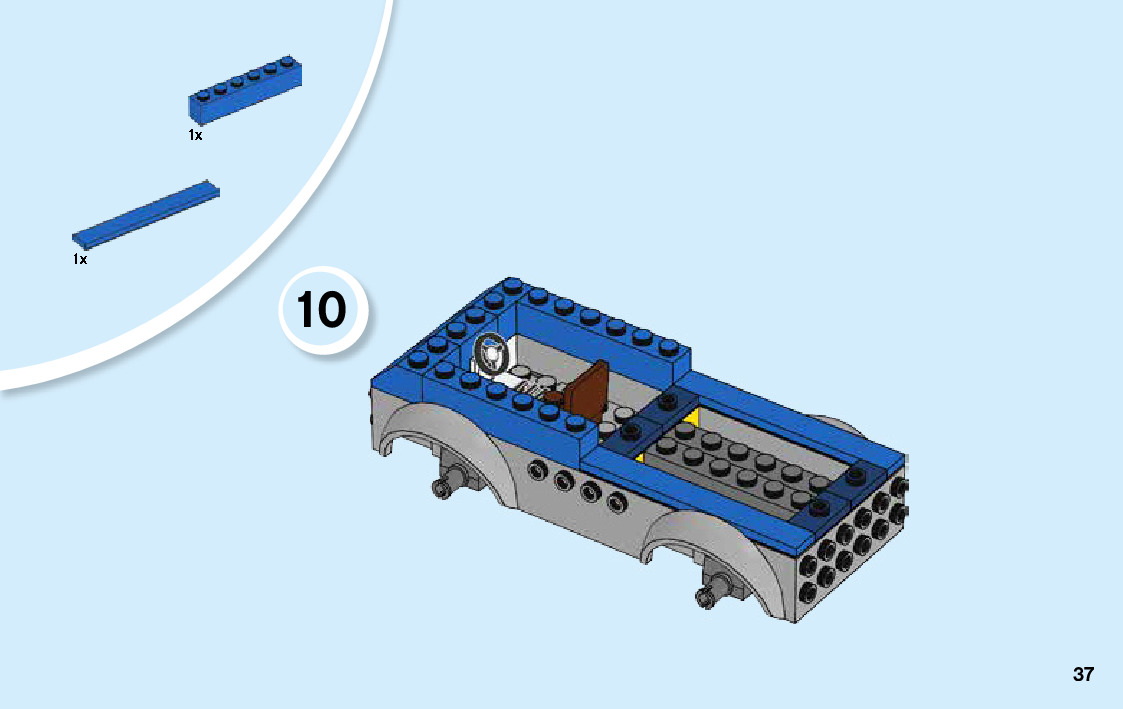 1x

1x

10

37